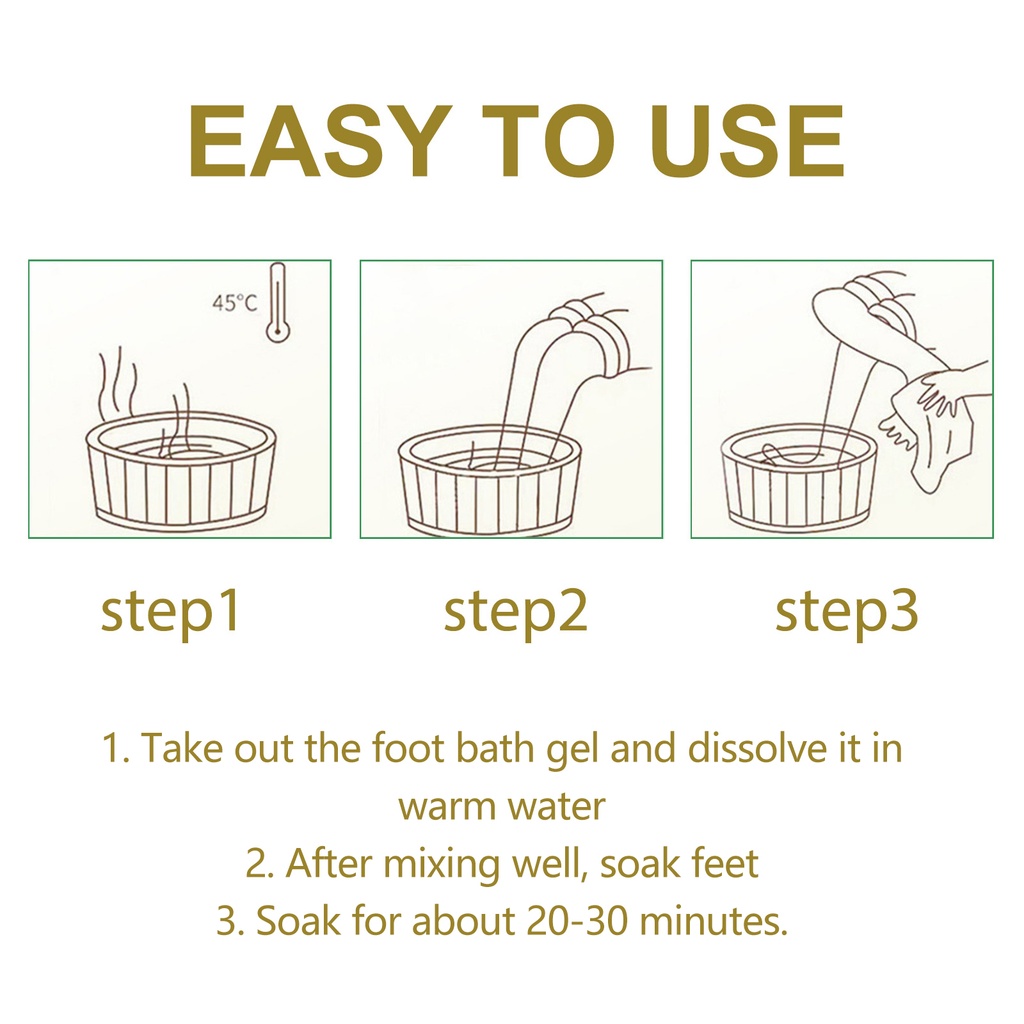 EASY TO USE

45°C

step1

step2

step3

1. Take out the foot bath gel and dissolve it in warm water
2. After mixing well, soak feet
3. Soak for about 20-30 minutes.