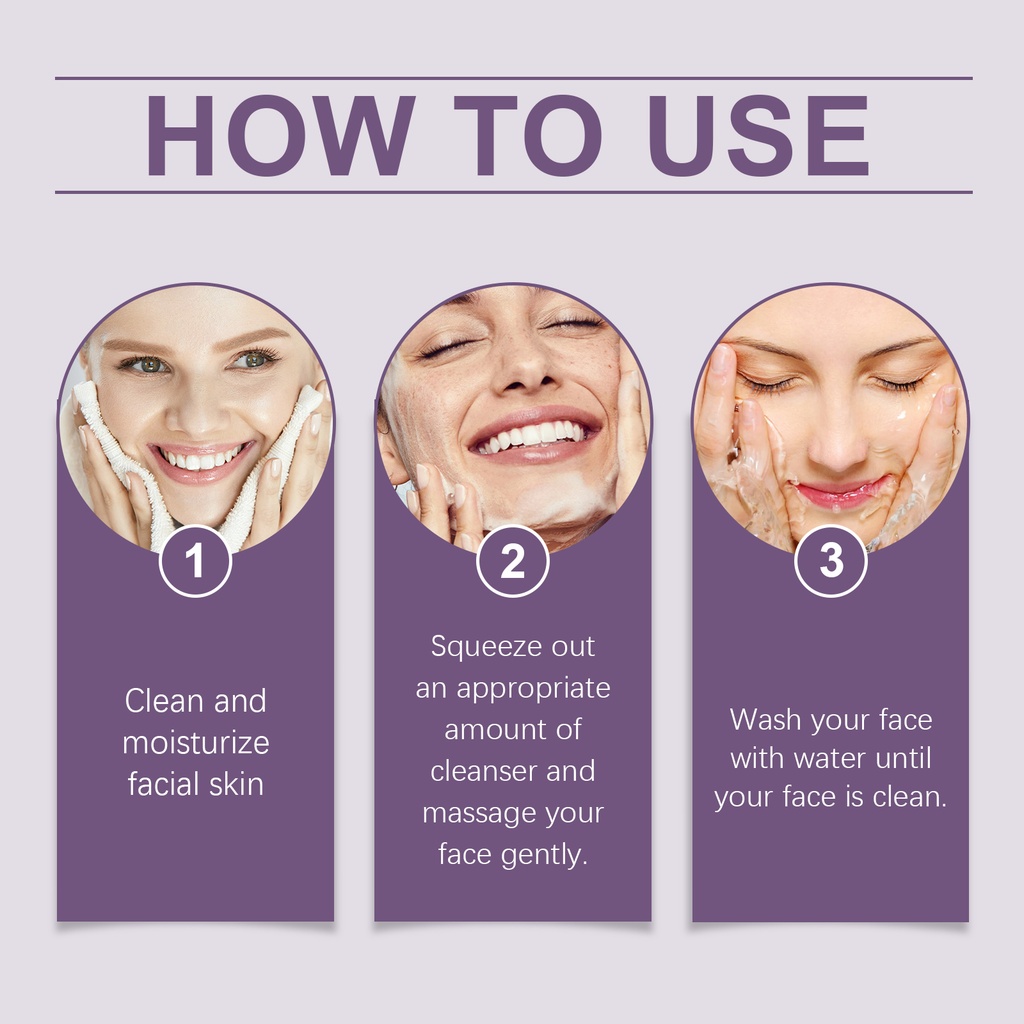 HOW TO USE

1

Clean and moisturize facial skin

2

Squeeze out an appropriate amount of cleanser and massage your face gently.

3

Wash your face with water until your face is clean.