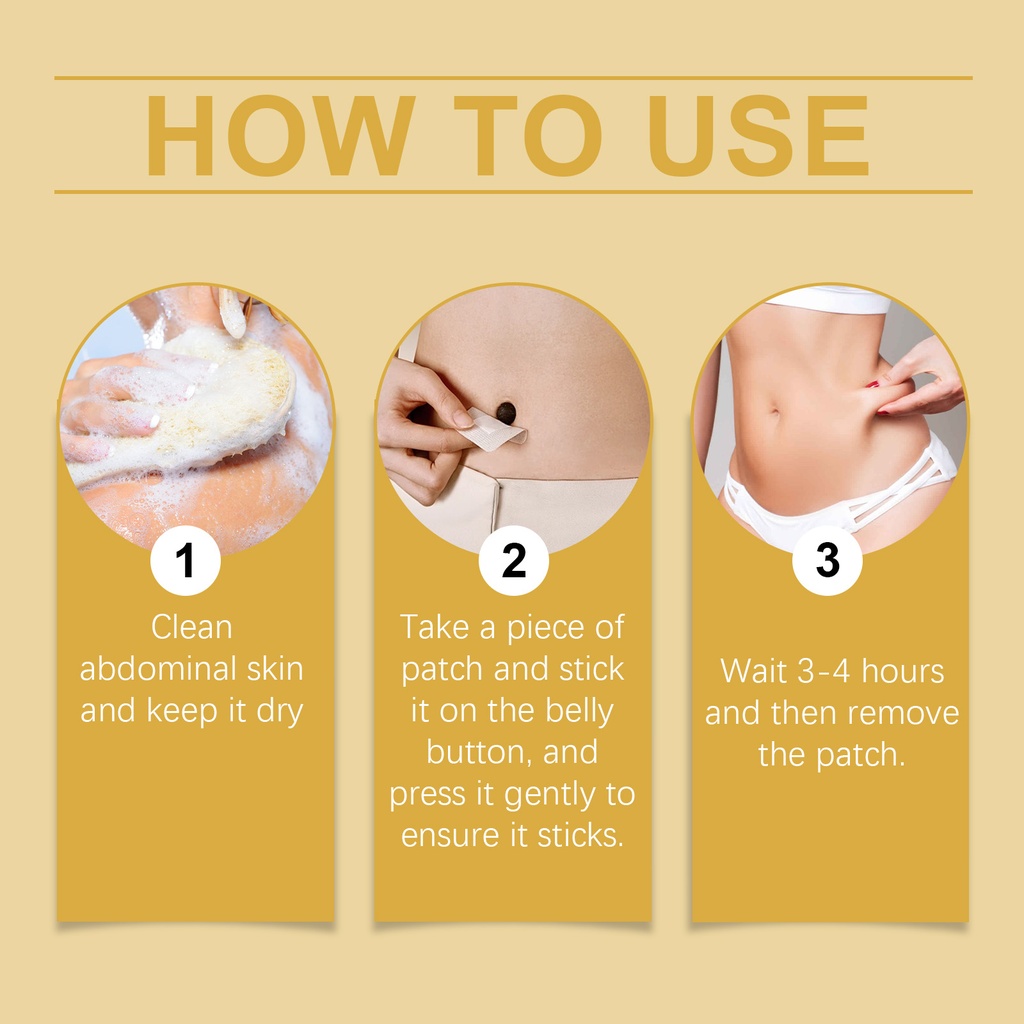 HOW TO USE

1

Clean abdominal skin and keep it dry

2

Take a piece of patch and stick it on the belly button, and press it gently to ensure it sticks.

3

Wait 3-4 hours and then remove the patch.