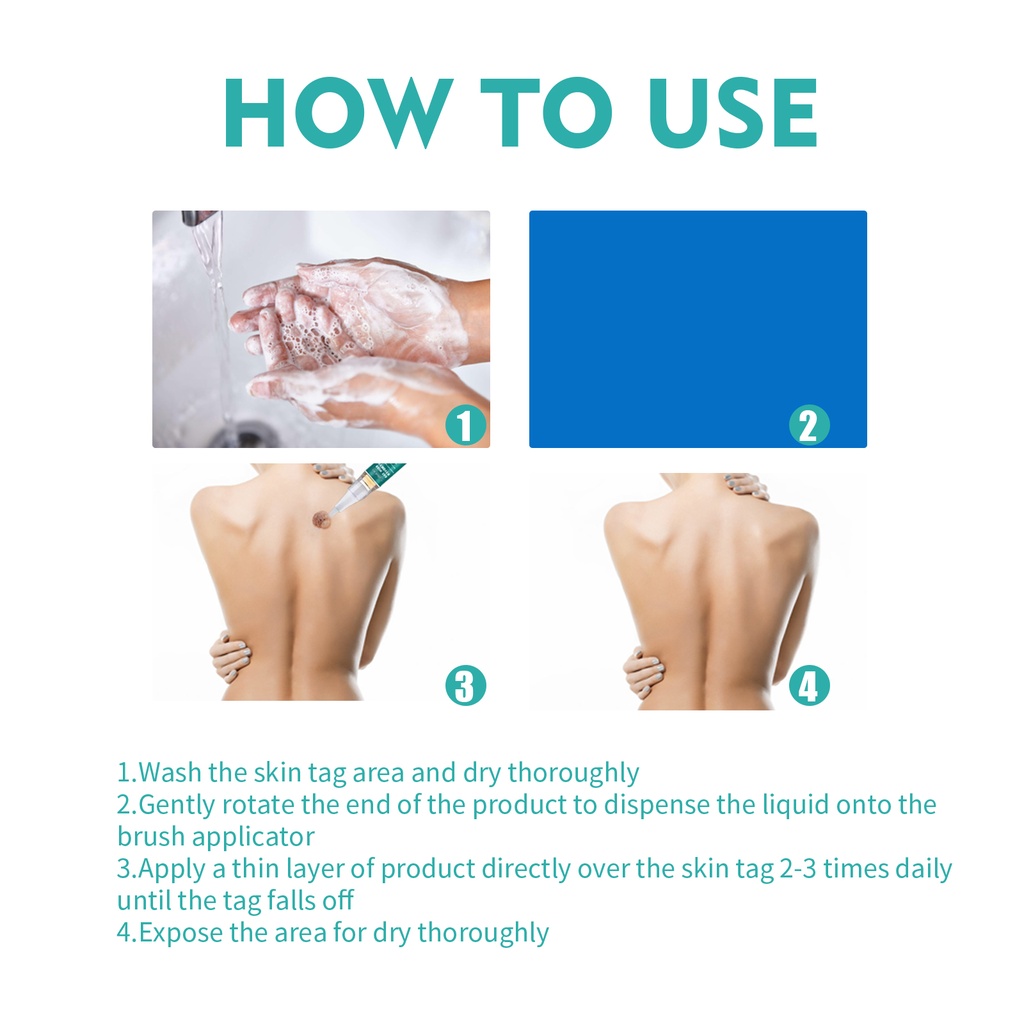 HOW TO USE

1

2

3

4

1.Wash the skin tag area and dry thoroughly
2.Gently rotate the end of the product to dispense the liquid onto the brush applicator
3.Apply a thin layer of product directly over the skin tag 2-3 times daily until the tag falls off
4.Expose the area for dry thoroughly