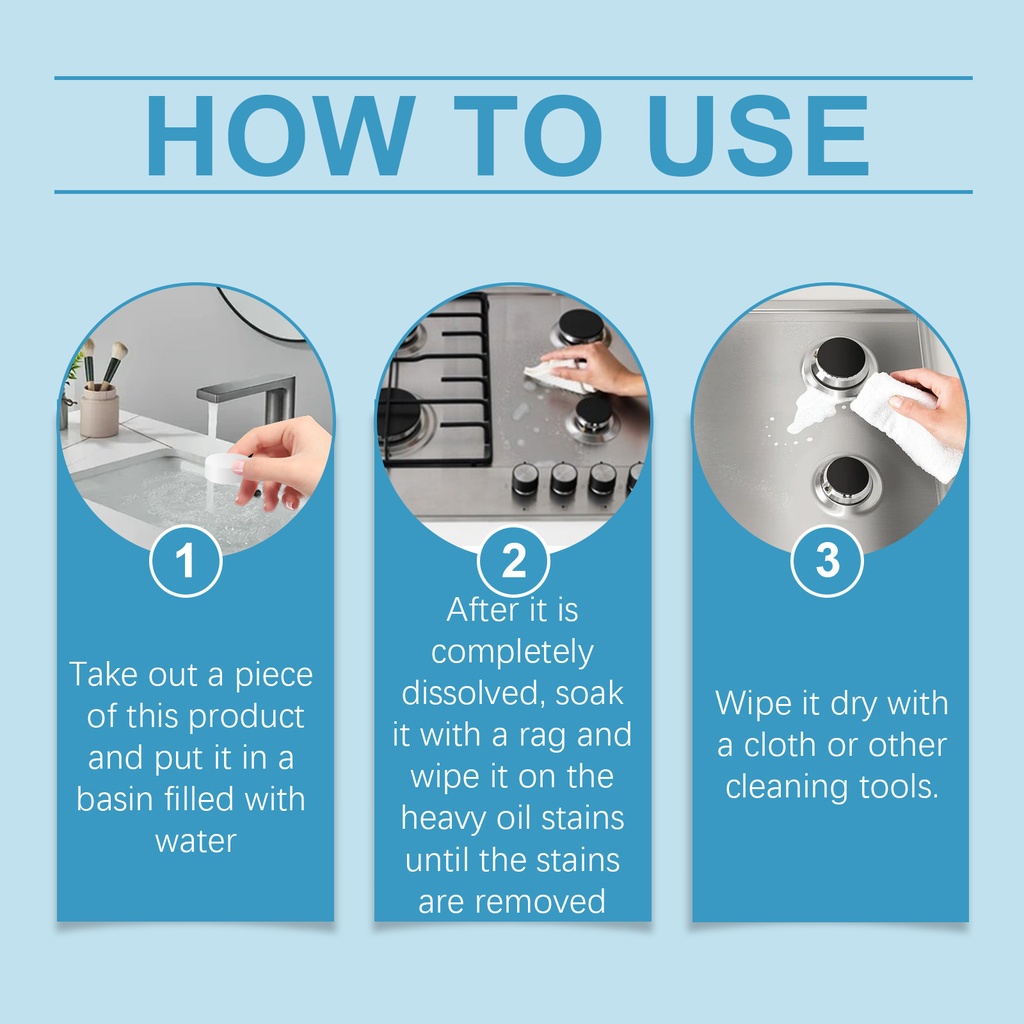 HOW TO USE

1

Take out a piece of this product and put it in a basin filled with water

2

After it is completely dissolved, soak it with a rag and wipe it on the heavy oil stains until the stains are removed

3

Wipe it dry with a cloth or other cleaning tools.