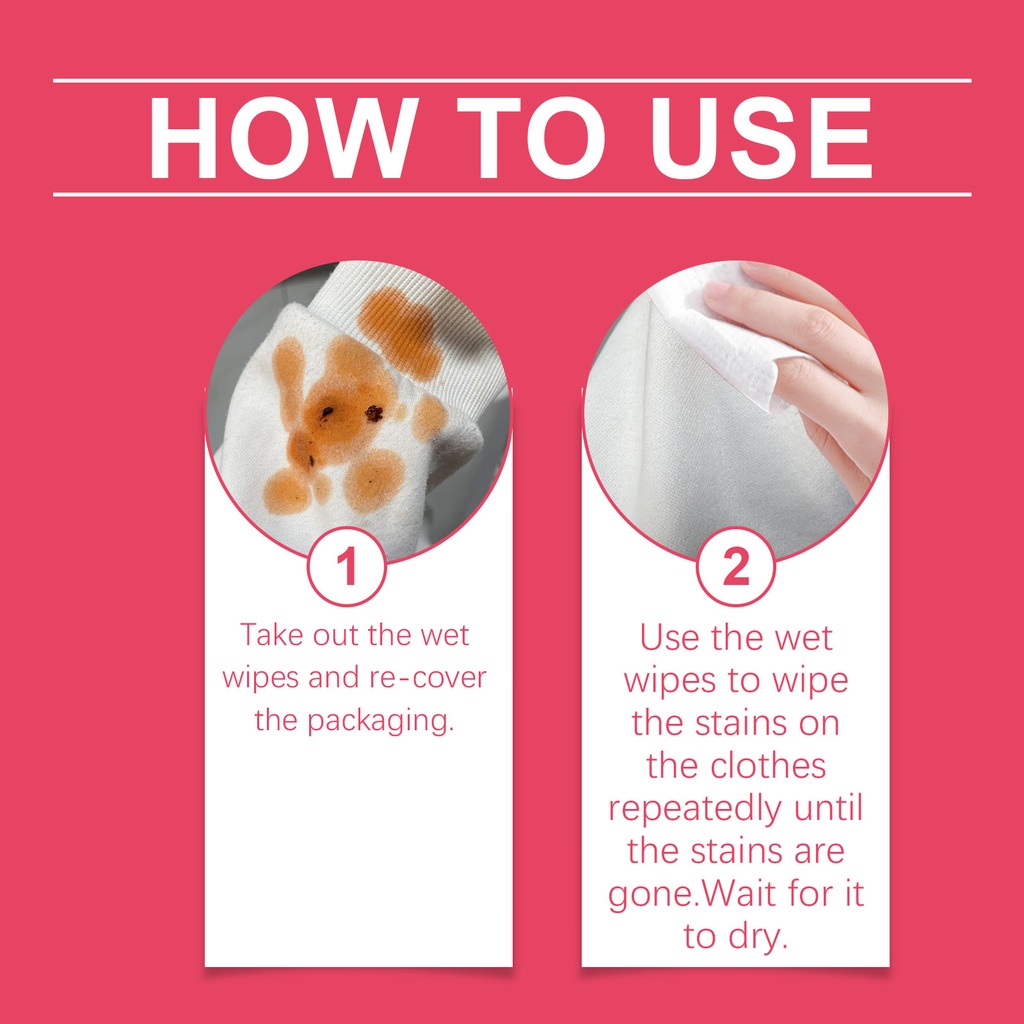 HOW TO USE

1
Take out the wet wipes and re-cover the packaging.

2
Use the wet wipes to wipe the stains on the clothes repeatedly until the stains are gone.Wait for it to dry.