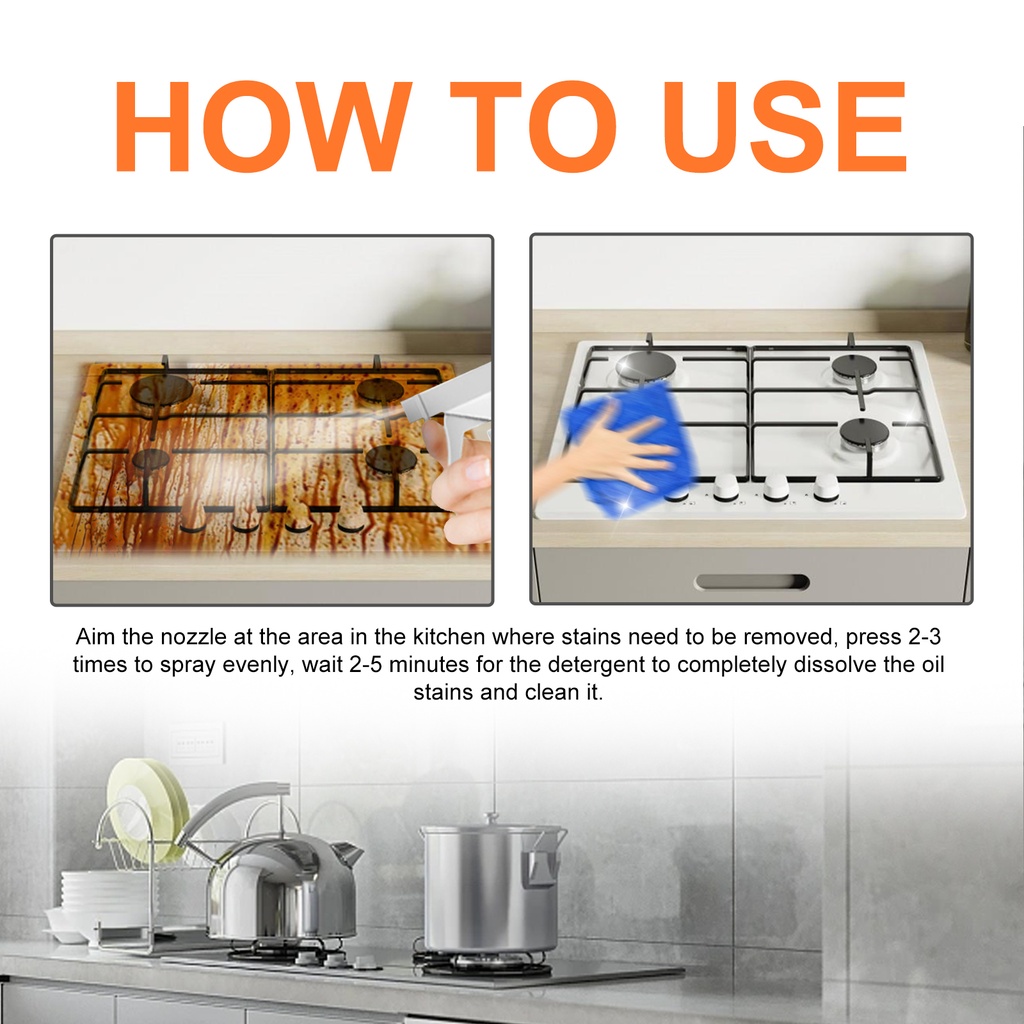 HOW TO USE

Aim the nozzle at the area in the kitchen where stains need to be removed, press 2-3 times to spray evenly, wait 2-5 minutes for the detergent to completely dissolve the oil stains and clean it.