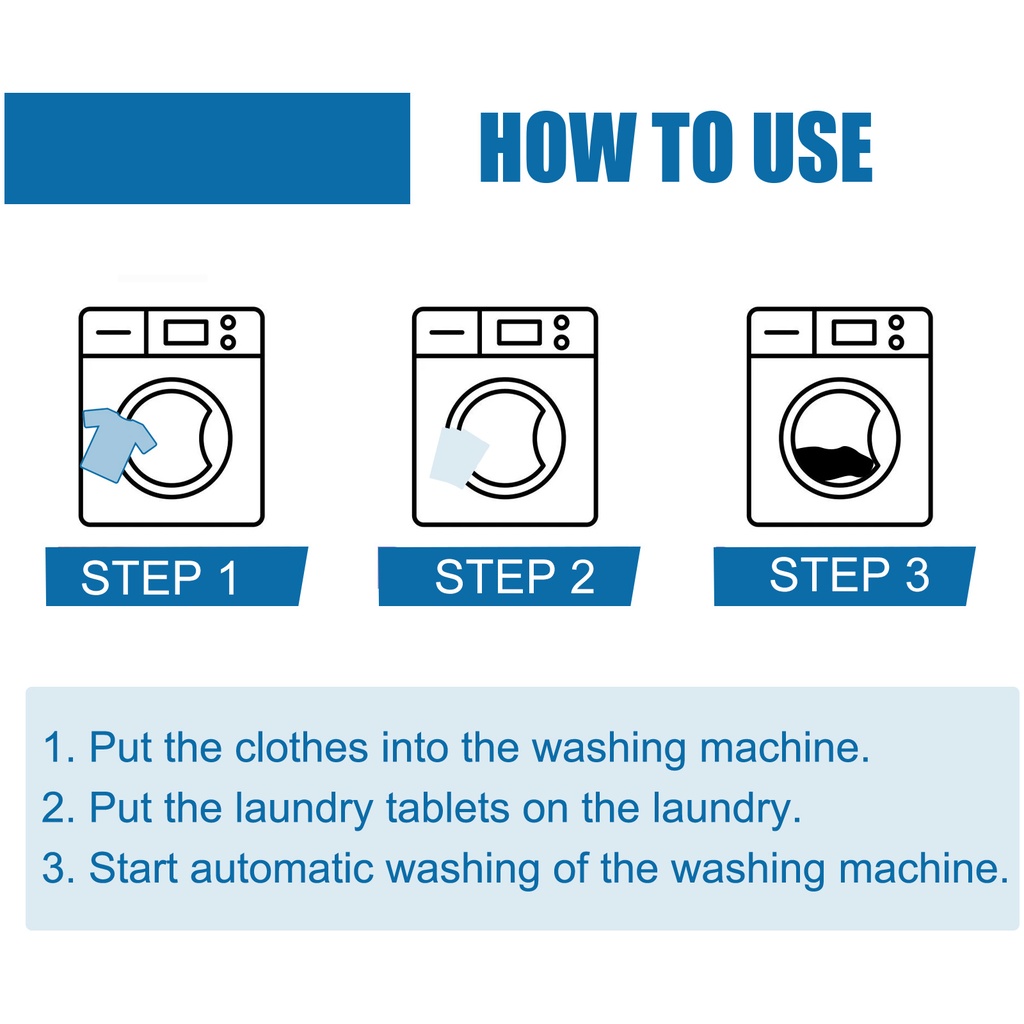 HOW TO USE

STEP 1

STEP 2

STEP 3

1. Put the clothes into the washing machine.
2. Put the laundry tablets on the laundry.
3. Start automatic washing of the washing machine.