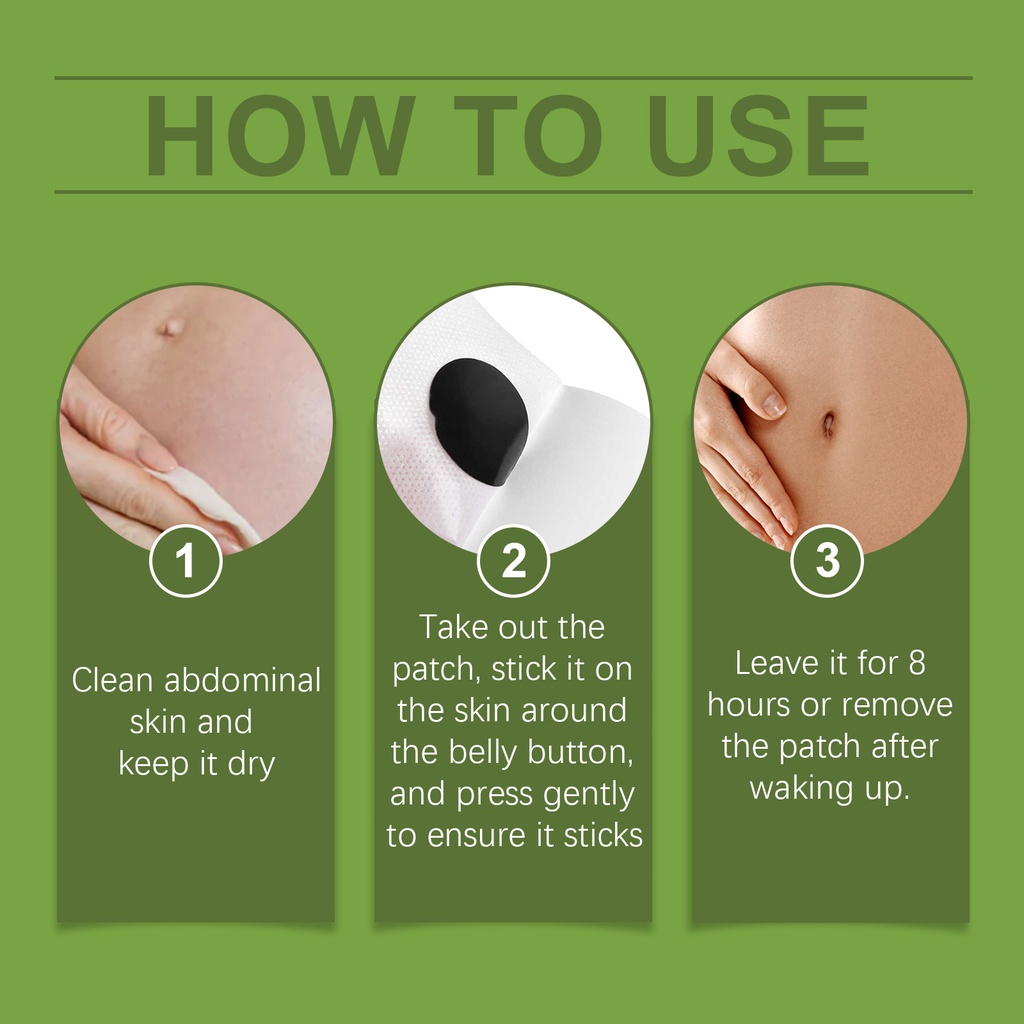 HOW TO USE

1

Clean abdominal skin and keep it dry

2

Take out the patch, stick it on the skin around the belly button, and press gently to ensure it sticks

3

Leave it for 8 hours or remove the patch after waking up.