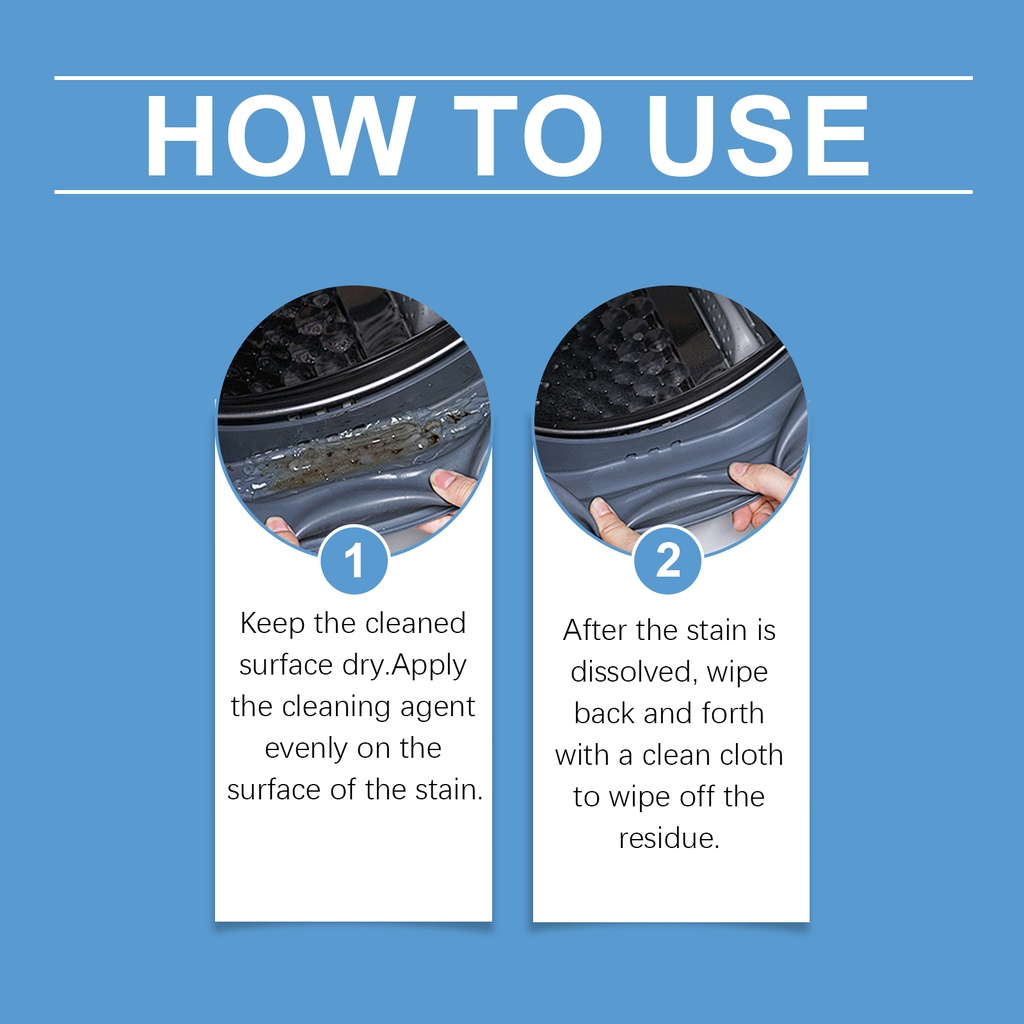 HOW TO USE

1

Keep the cleaned surface dry.Apply the cleaning agent evenly on the surface of the stain.

2

After the stain is dissolved, wipe back and forth with a clean cloth to wipe off the residue.