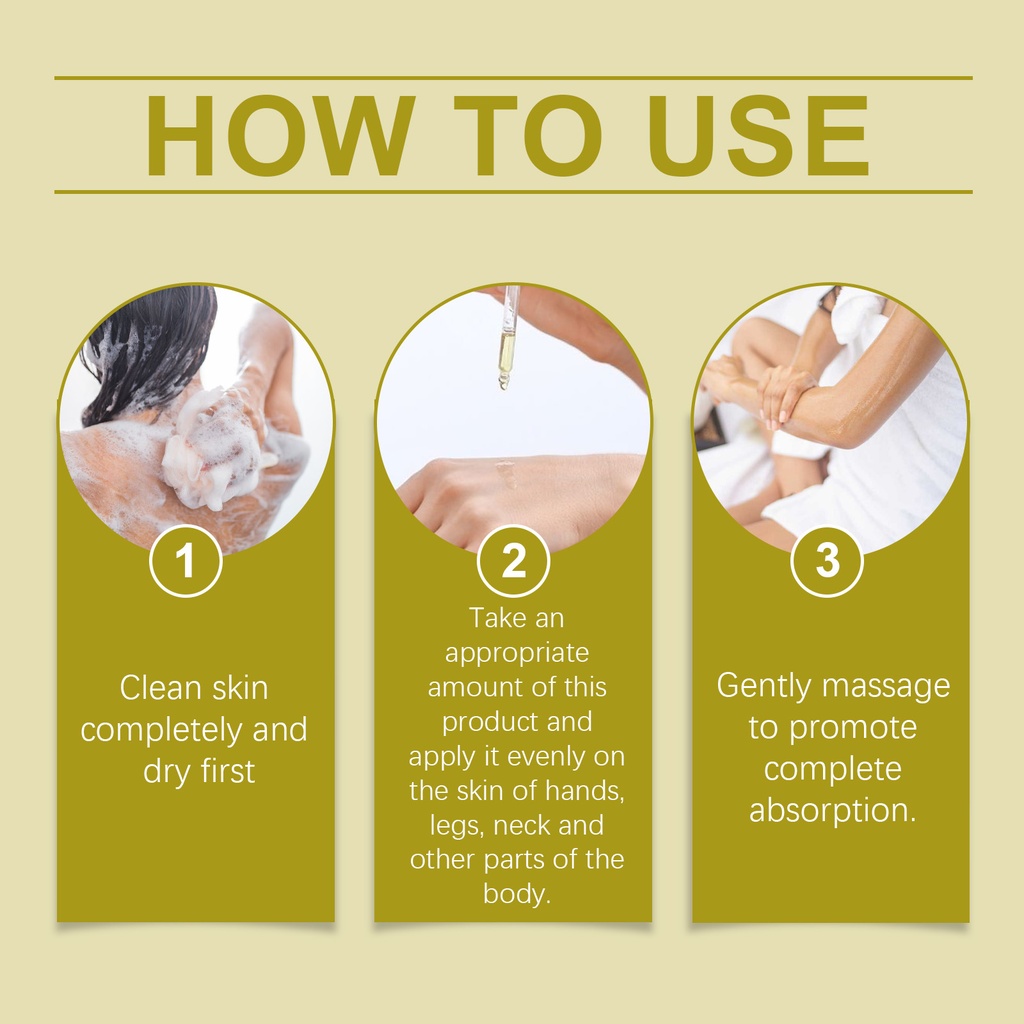 HOW TO USE

1

Clean skin completely and dry first

2

Take an appropriate amount of this product and apply it evenly on the skin of hands, legs, neck and other parts of the body.

3

Gently massage to promote complete absorption.