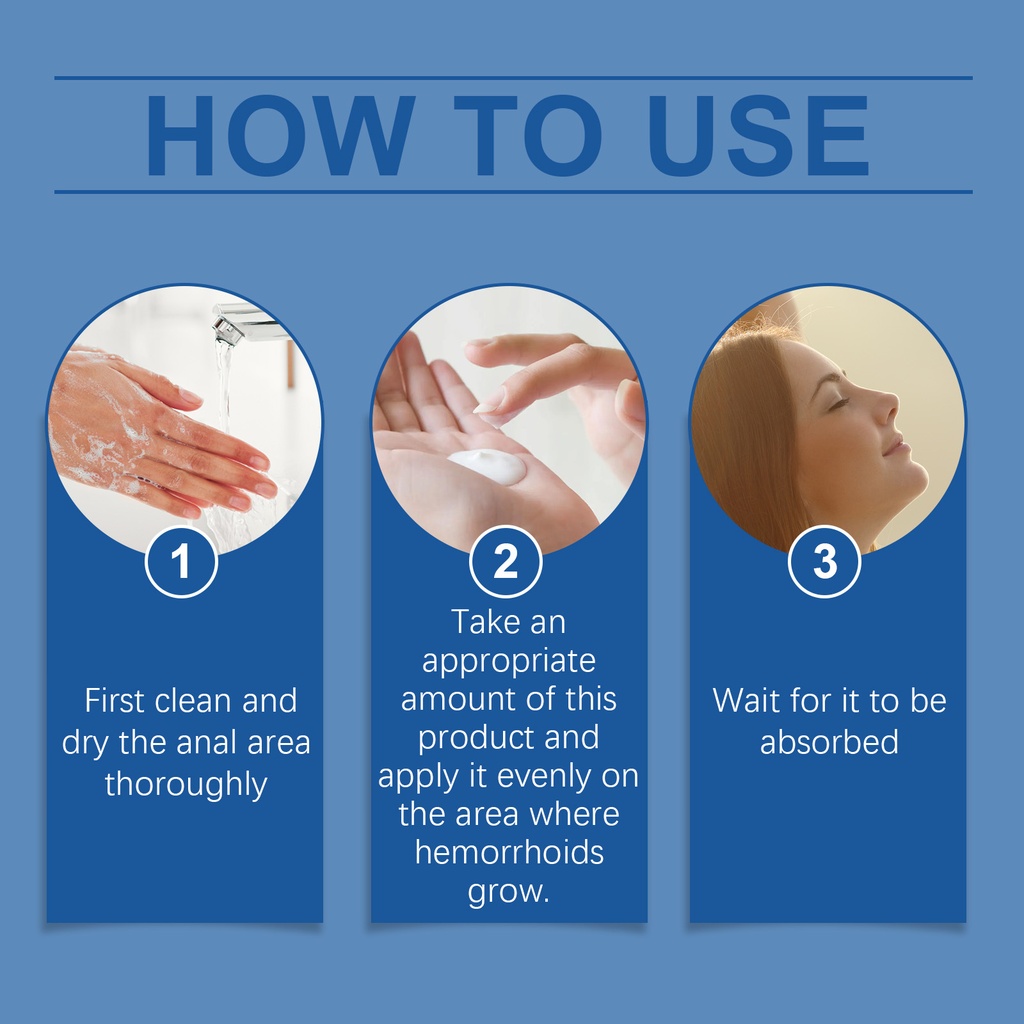 HOW TO USE

1

First clean and dry the anal area thoroughly

2

Take an appropriate amount of this product and apply it evenly on the area where hemorrhoids grow.

3

Wait for it to be absorbed