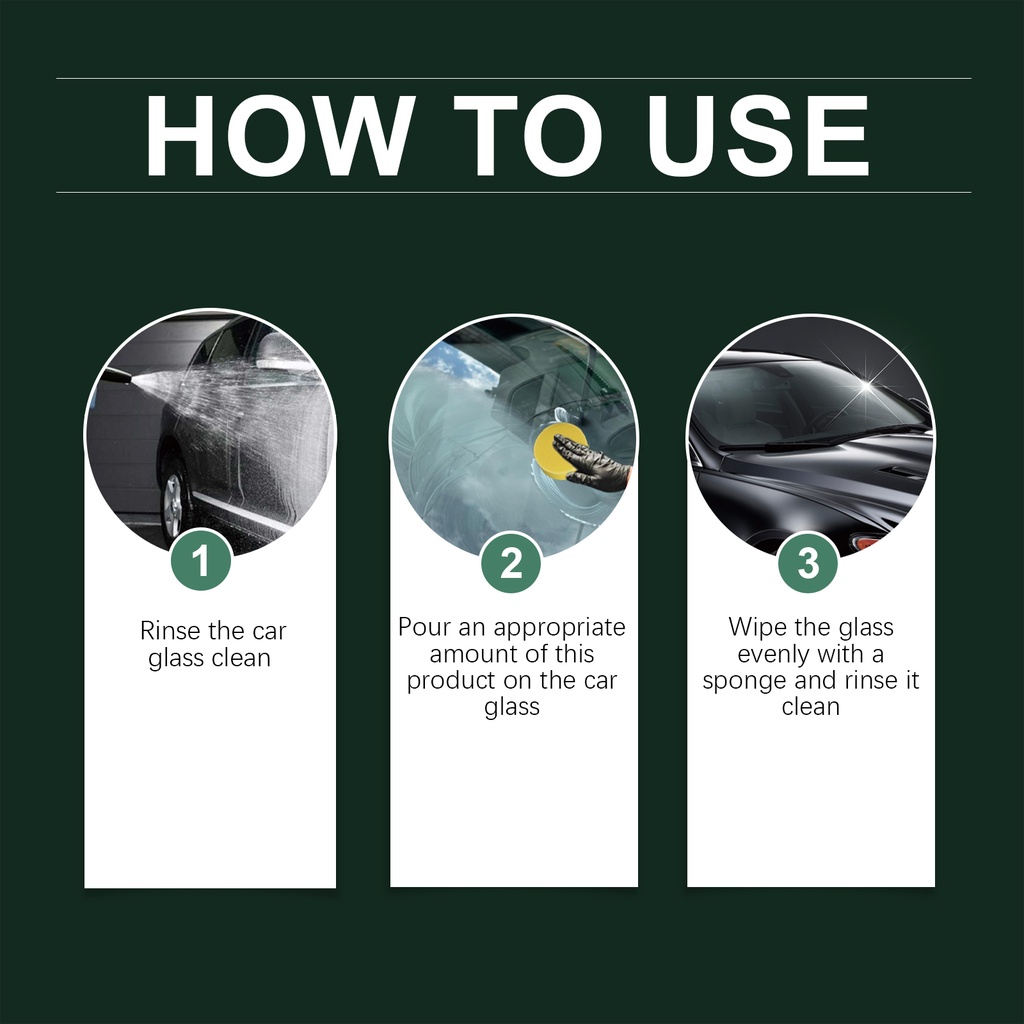 HOW TO USE

1

Rinse the car glass clean

2

Pour an appropriate amount of this product on the car glass

3

Wipe the glass evenly with a sponge and rinse it clean