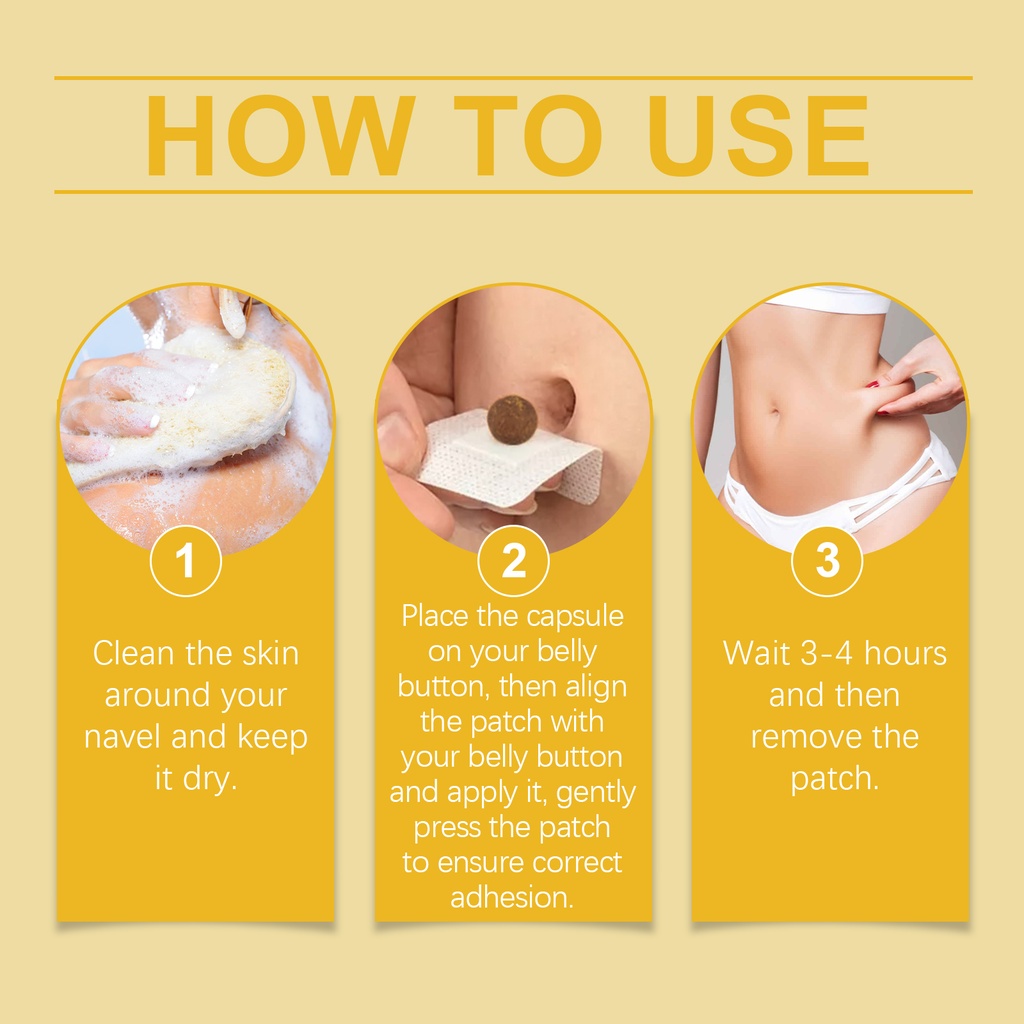 HOW TO USE

1

Clean the skin around your navel and keep it dry.

2

Place the capsule on your belly button, then align the patch with your belly button and apply it, gently press the patch to ensure correct adhesion.

3

Wait 3-4 hours and then remove the patch.