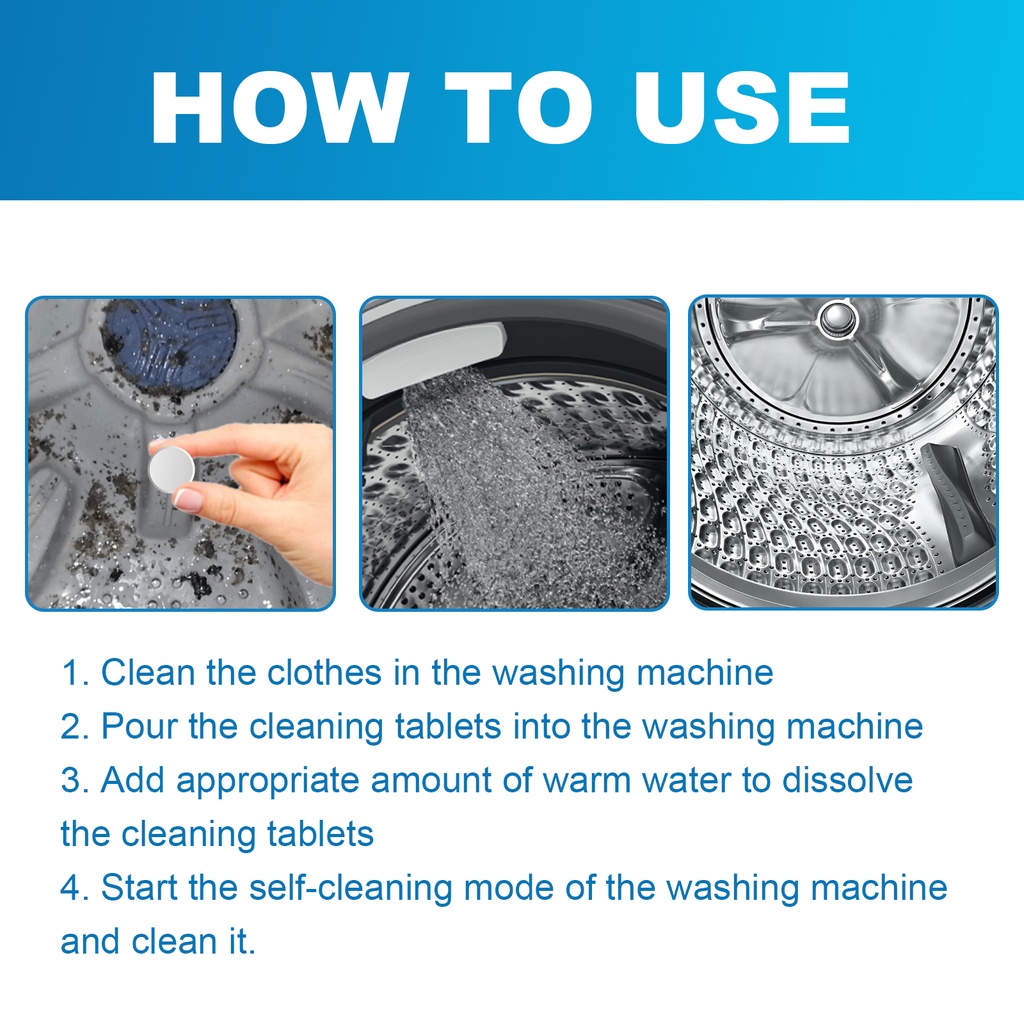 HOW TO USE

1. Clean the clothes in the washing machine
2. Pour the cleaning tablets into the washing machine
3. Add appropriate amount of warm water to dissolve the cleaning tablets
4. Start the self-cleaning mode of the washing machine and clean it.