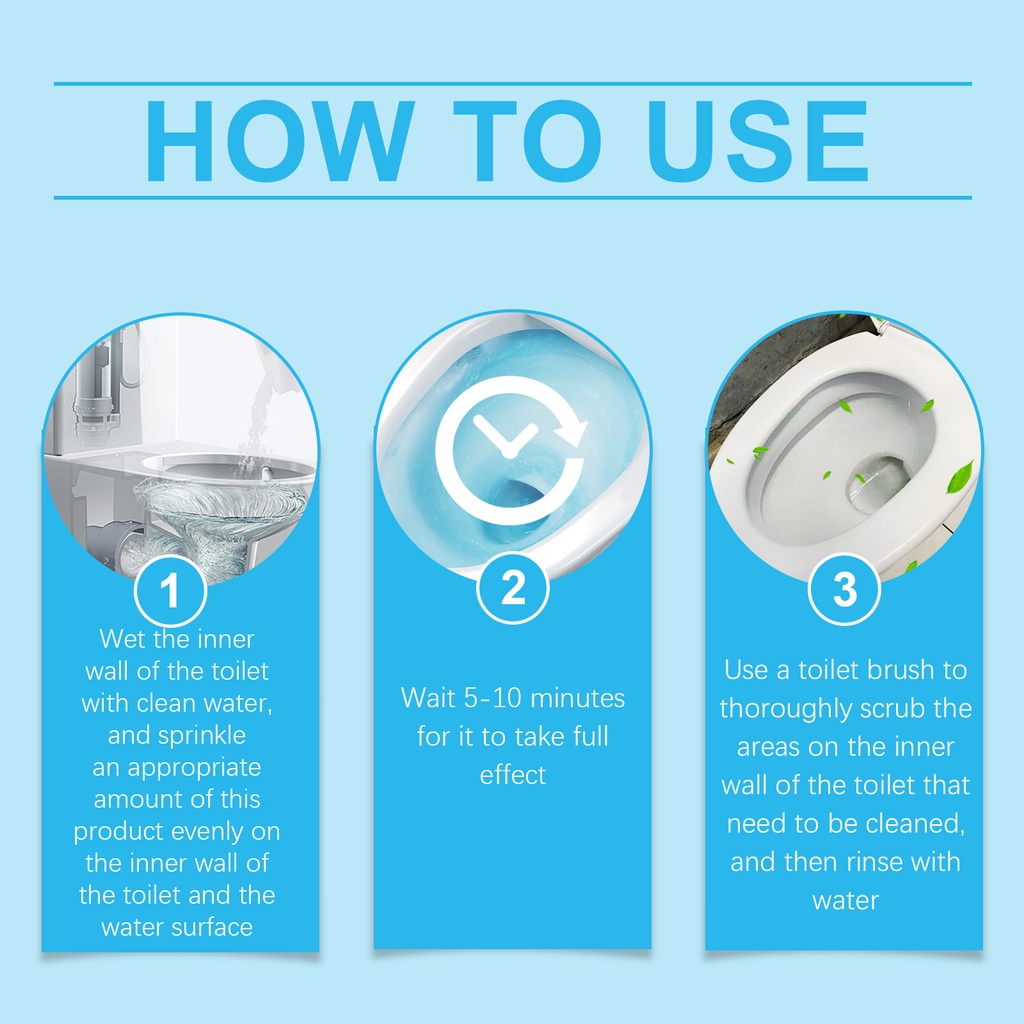 HOW TO USE

1
Wet the inner wall of the toilet with clean water, and sprinkle an appropriate amount of this product evenly on the inner wall of the toilet and the water surface

2
Wait 5-10 minutes for it to take full effect

3
Use a toilet brush to thoroughly scrub the areas on the inner wall of the toilet that need to be cleaned, and then rinse with water