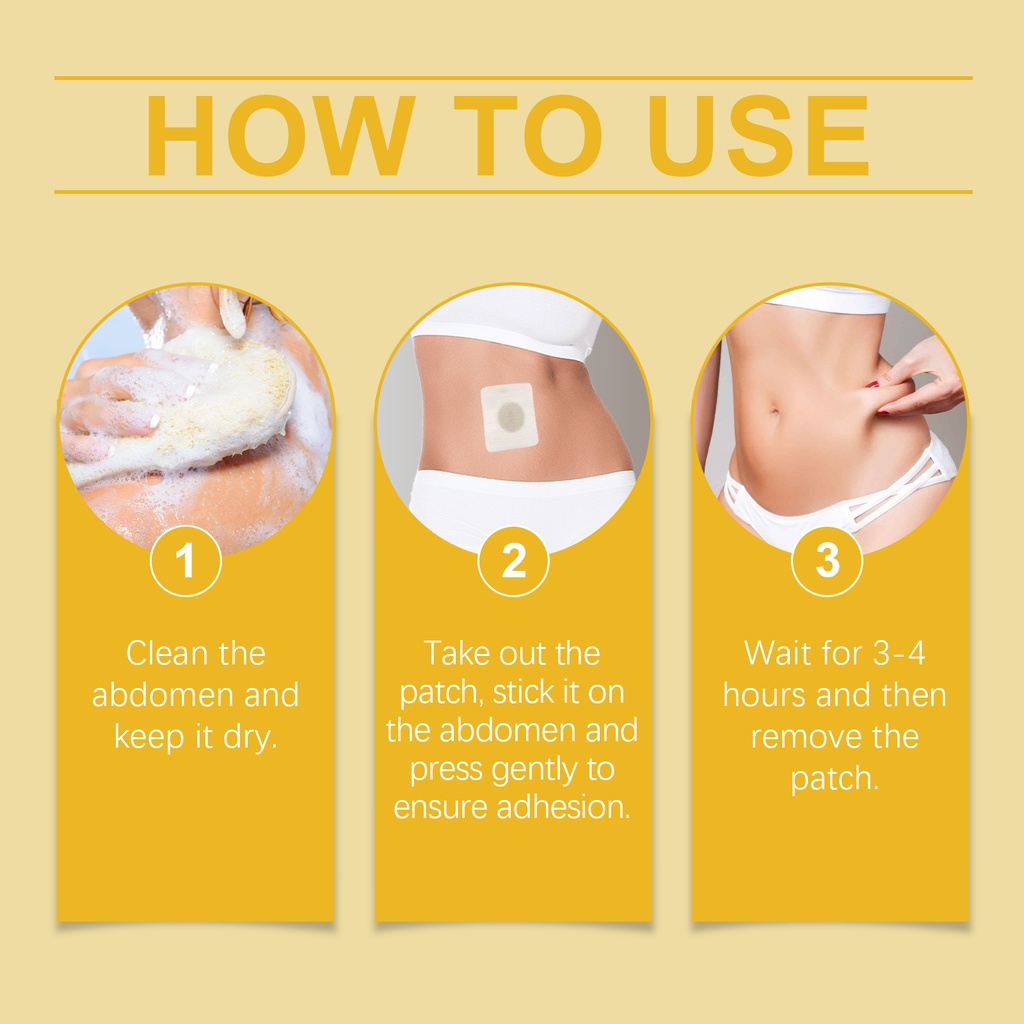 HOW TO USE

1

Clean the abdomen and keep it dry.

2

Take out the patch, stick it on the abdomen and press gently to ensure adhesion.

3

Wait for 3-4 hours and then remove the patch.