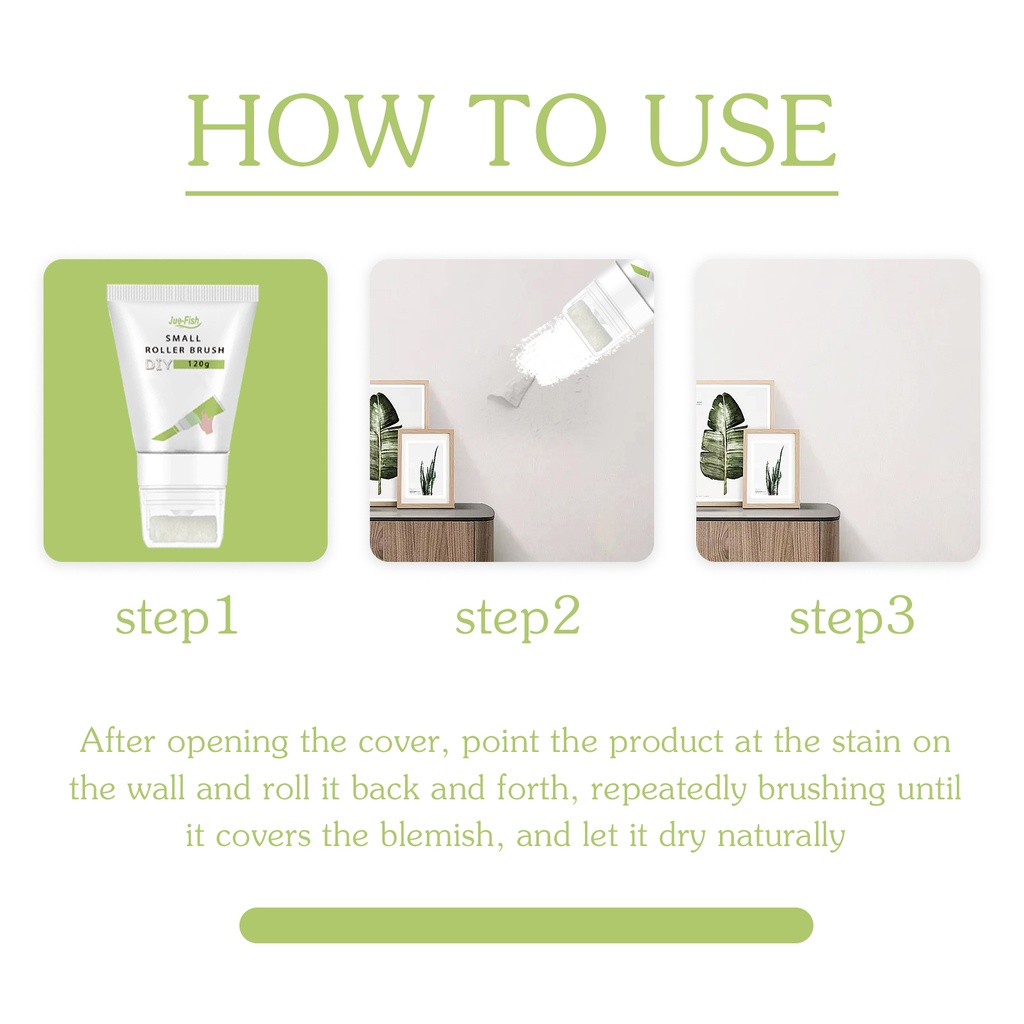 HOW TO USE

Jue-Fish
SMALL ROLLER BRUSH
DIY
120g

step1

step2

step3

After opening the cover, point the product at the stain on the wall and roll it back and forth, repeatedly brushing until it covers the blemish, and let it dry naturally