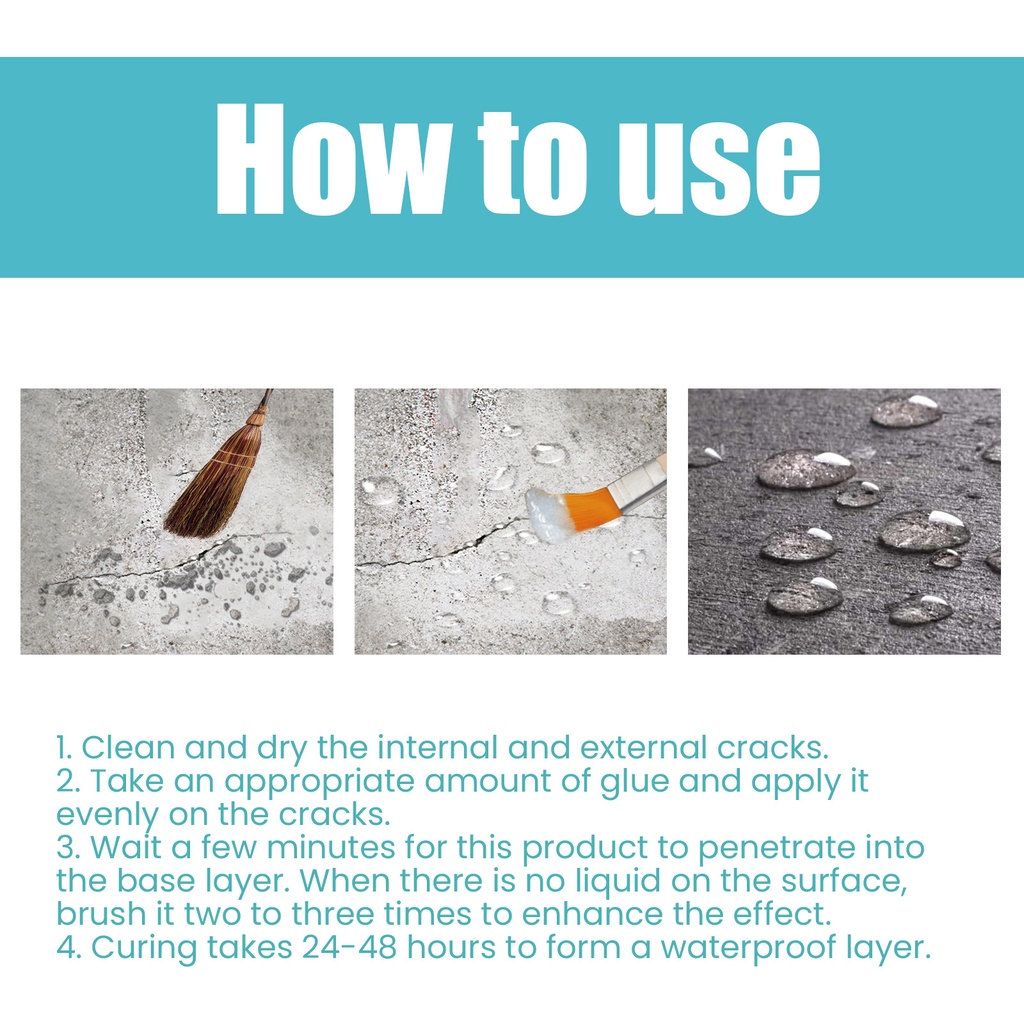 How to use

1. Clean and dry the internal and external cracks.
2. Take an appropriate amount of glue and apply it evenly on the cracks.
3. Wait a few minutes for this product to penetrate into the base layer. When there is no liquid on the surface, brush it two to three times to enhance the effect.
4. Curing takes 24-48 hours to form a waterproof layer.