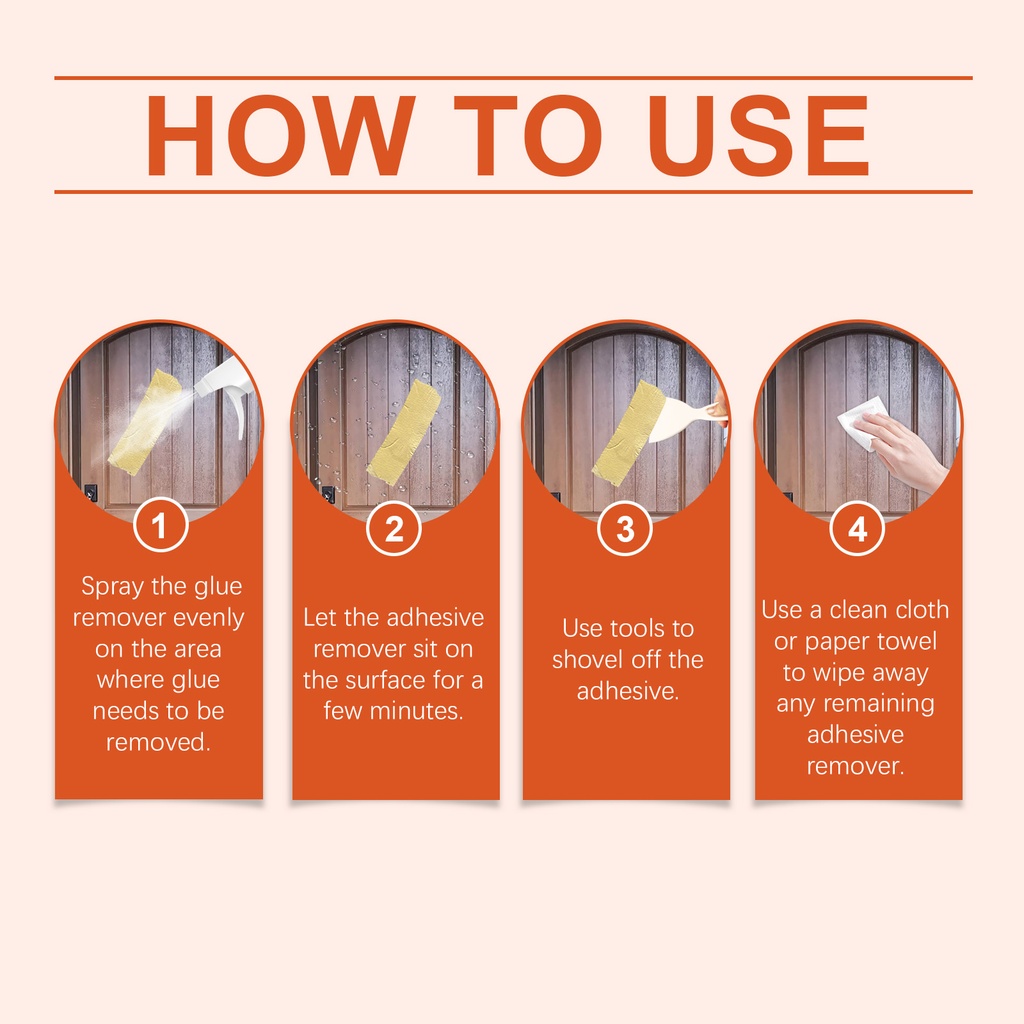 HOW TO USE

1
Spray the glue remover evenly on the area where glue needs to be removed.

2
Let the adhesive remover sit on the surface for a few minutes.

3
Use tools to shovel off the adhesive.

4
Use a clean cloth or paper towel to wipe away any remaining adhesive remover.