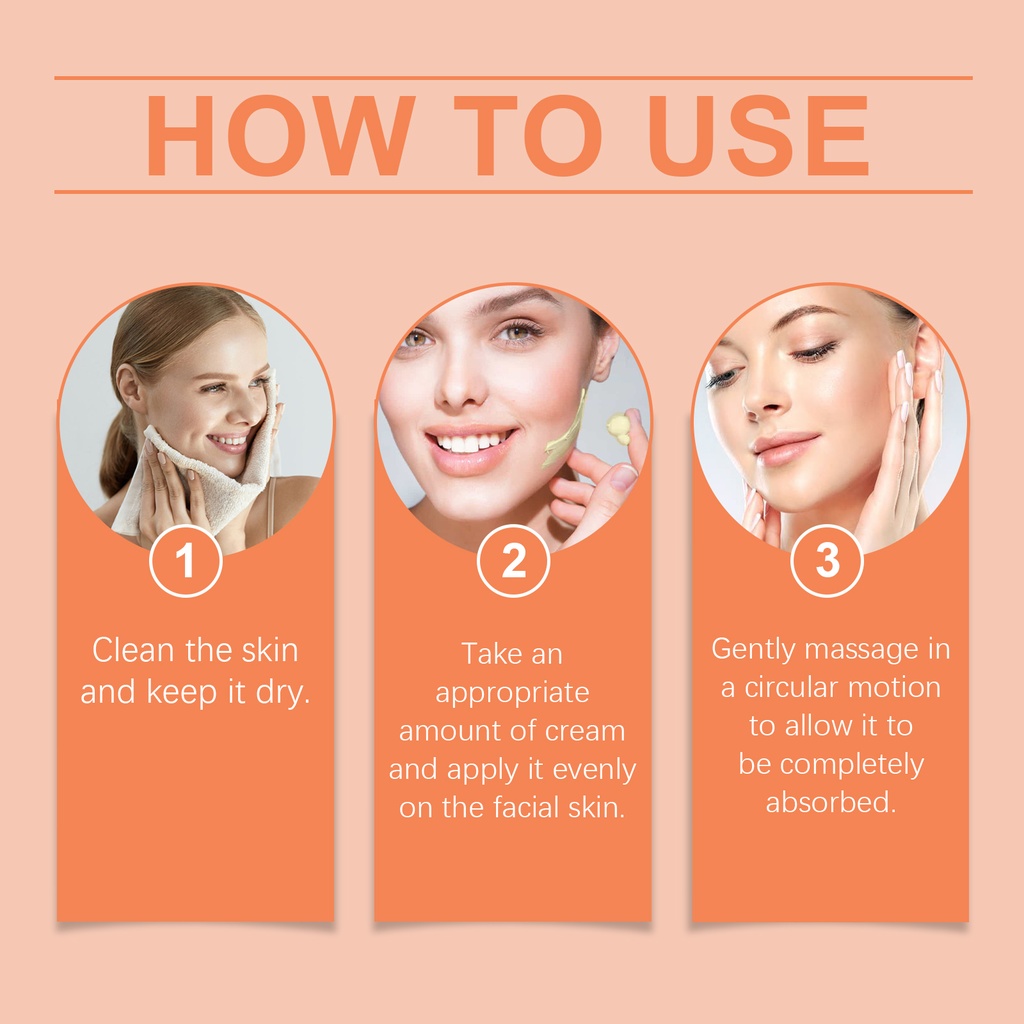 HOW TO USE

1

Clean the skin and keep it dry.

2

Take an appropriate amount of cream and apply it evenly on the facial skin.

3

Gently massage in a circular motion to allow it to be completely absorbed.