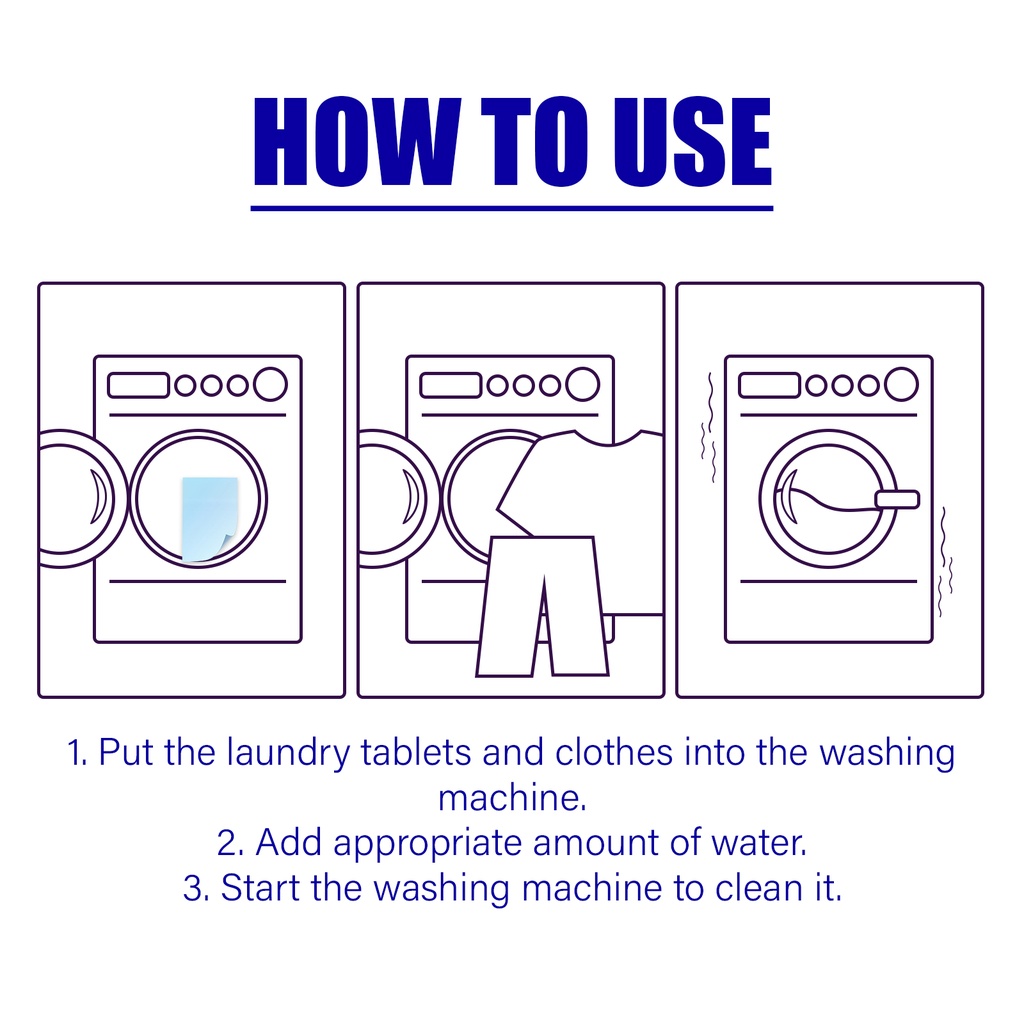 HOW TO USE

1. Put the laundry tablets and clothes into the washing machine.
2. Add appropriate amount of water.
3. Start the washing machine to clean it.