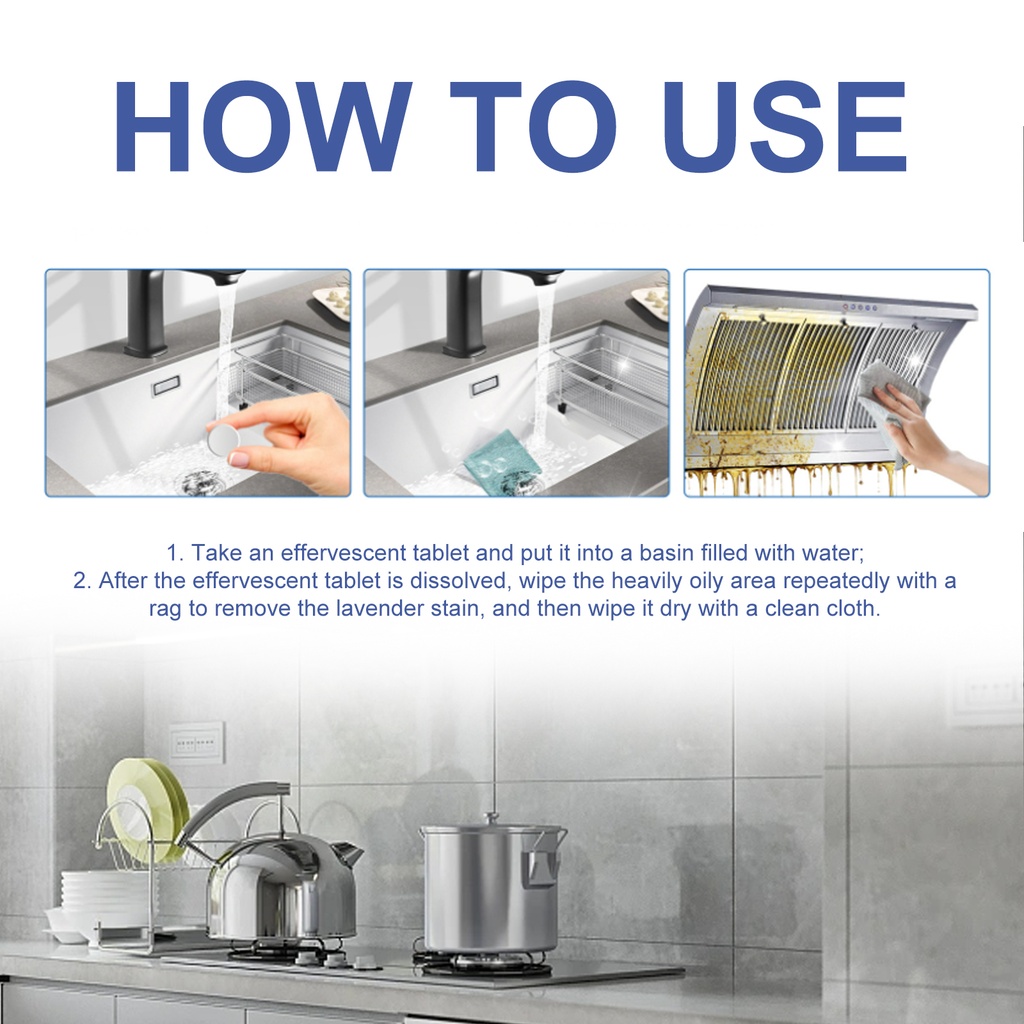 HOW TO USE

1. Take an effervescent tablet and put it into a basin filled with water;
2. After the effervescent tablet is dissolved, wipe the heavily oily area repeatedly with a rag to remove the lavender stain, and then wipe it dry with a clean cloth.