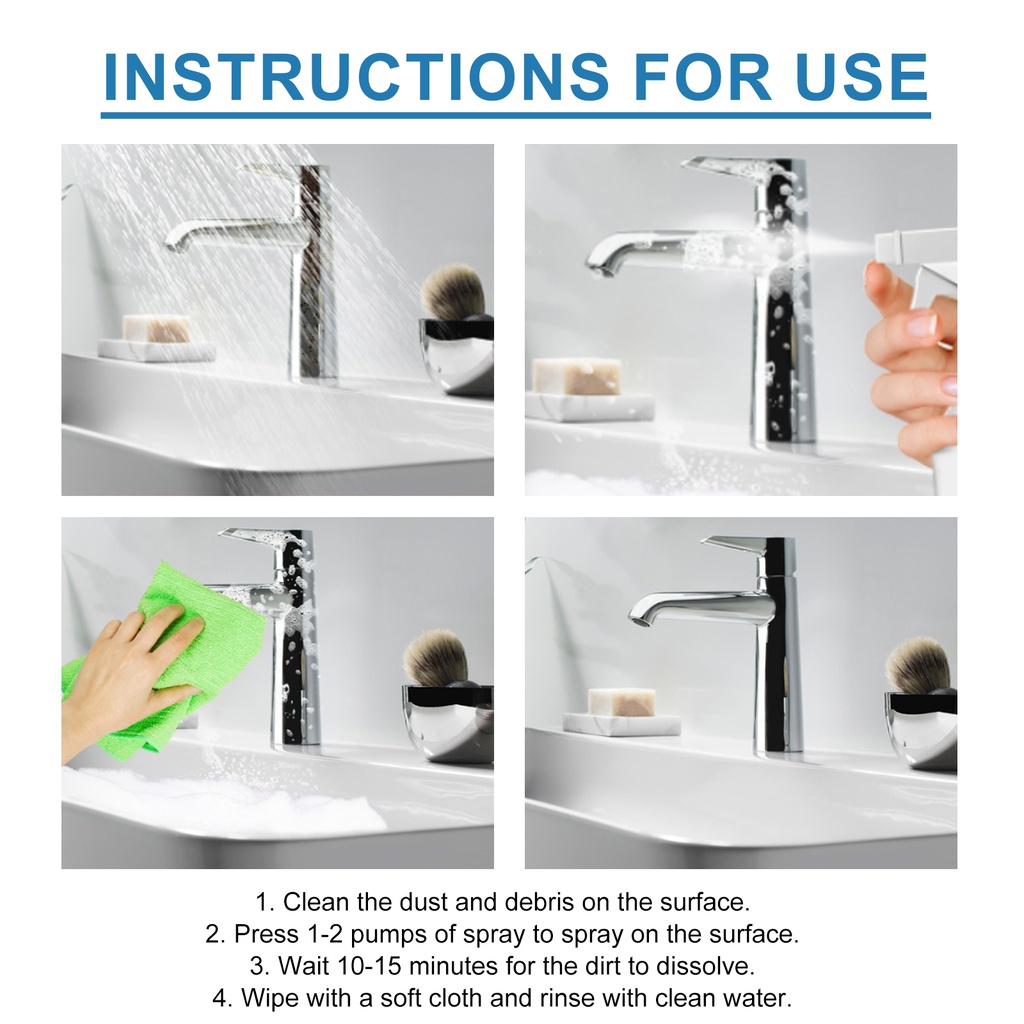 INSTRUCTIONS FOR USE

1. Clean the dust and debris on the surface.
2. Press 1-2 pumps of spray to spray on the surface.
3. Wait 10-15 minutes for the dirt to dissolve.
4. Wipe with a soft cloth and rinse with clean water.