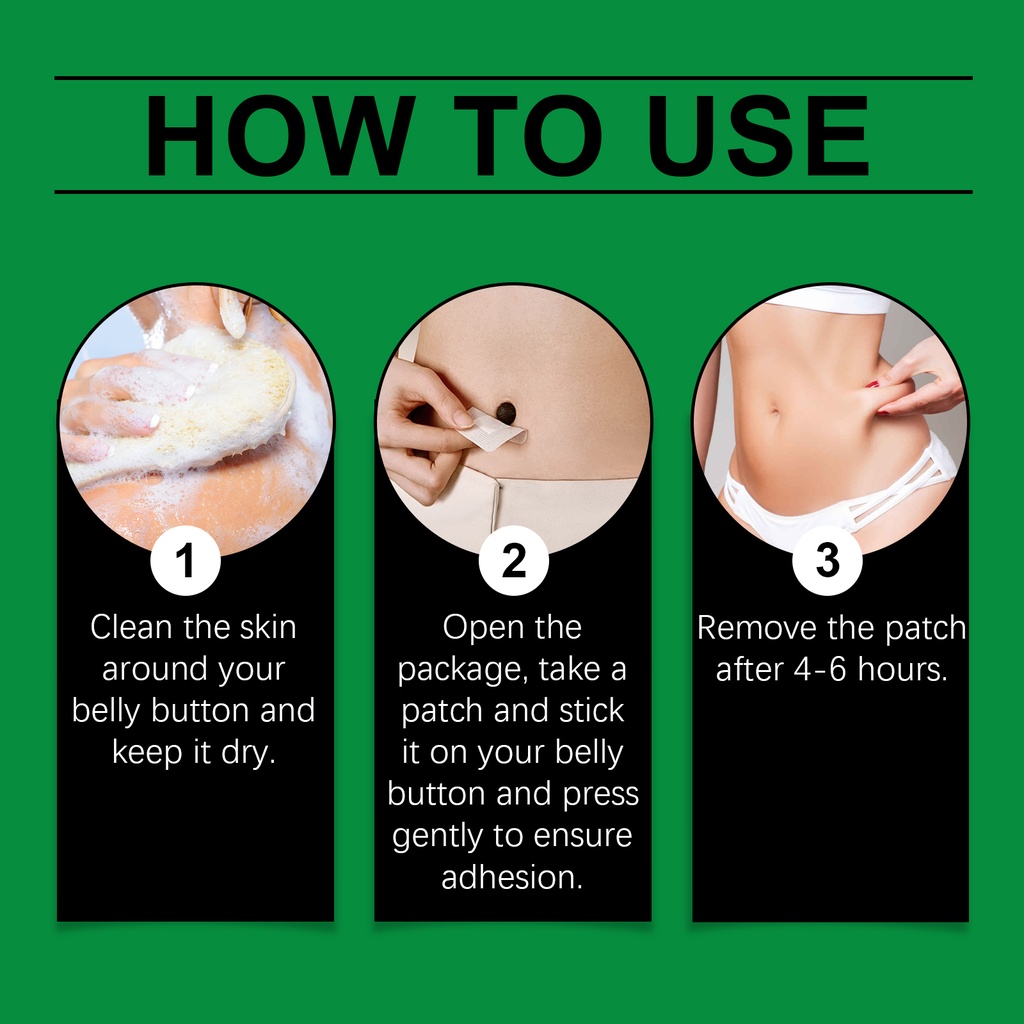 HOW TO USE

1

Clean the skin around your belly button and keep it dry.

2

Open the package, take a patch and stick it on your belly button and press gently to ensure adhesion.

3

Remove the patch after 4-6 hours.