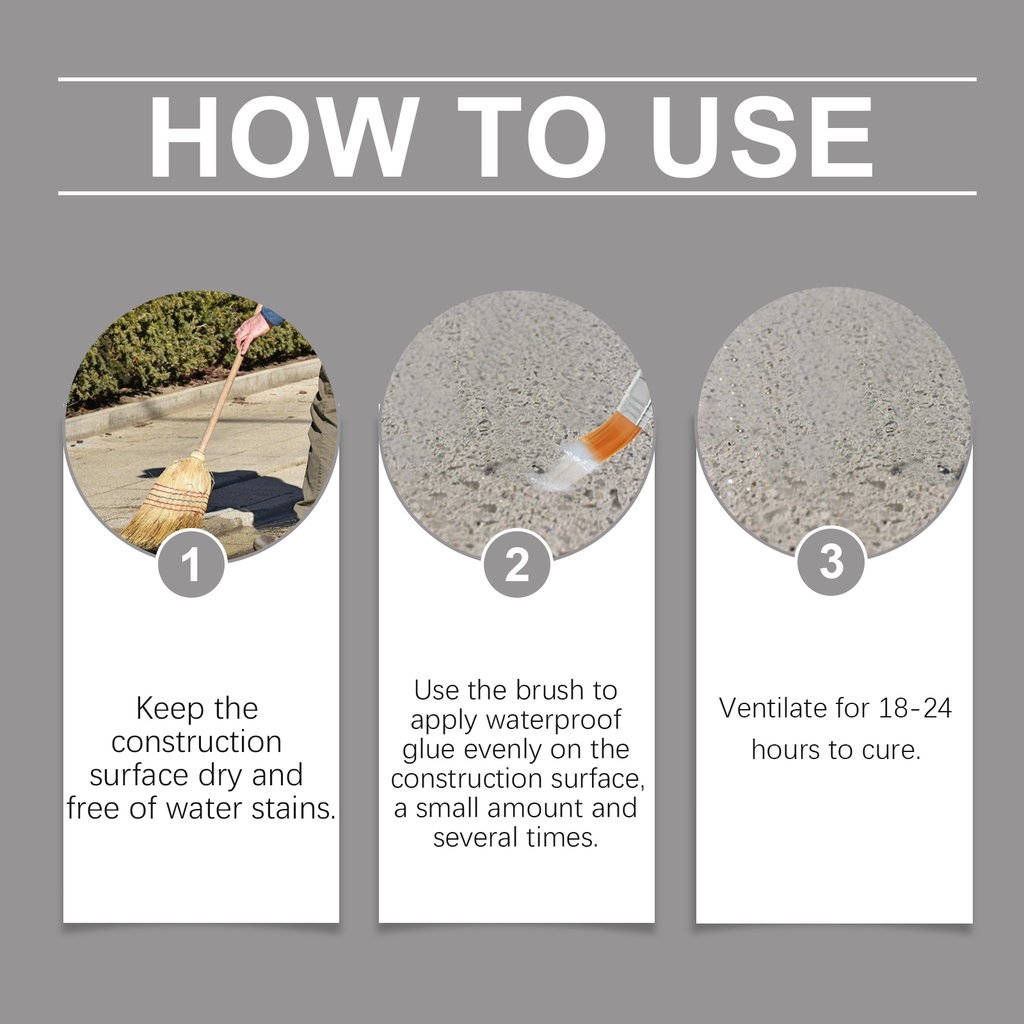 HOW TO USE

1

Keep the construction surface dry and free of water stains.

2

Use the brush to apply waterproof glue evenly on the construction surface, a small amount and several times.

3

Ventilate for 18-24 hours to cure.