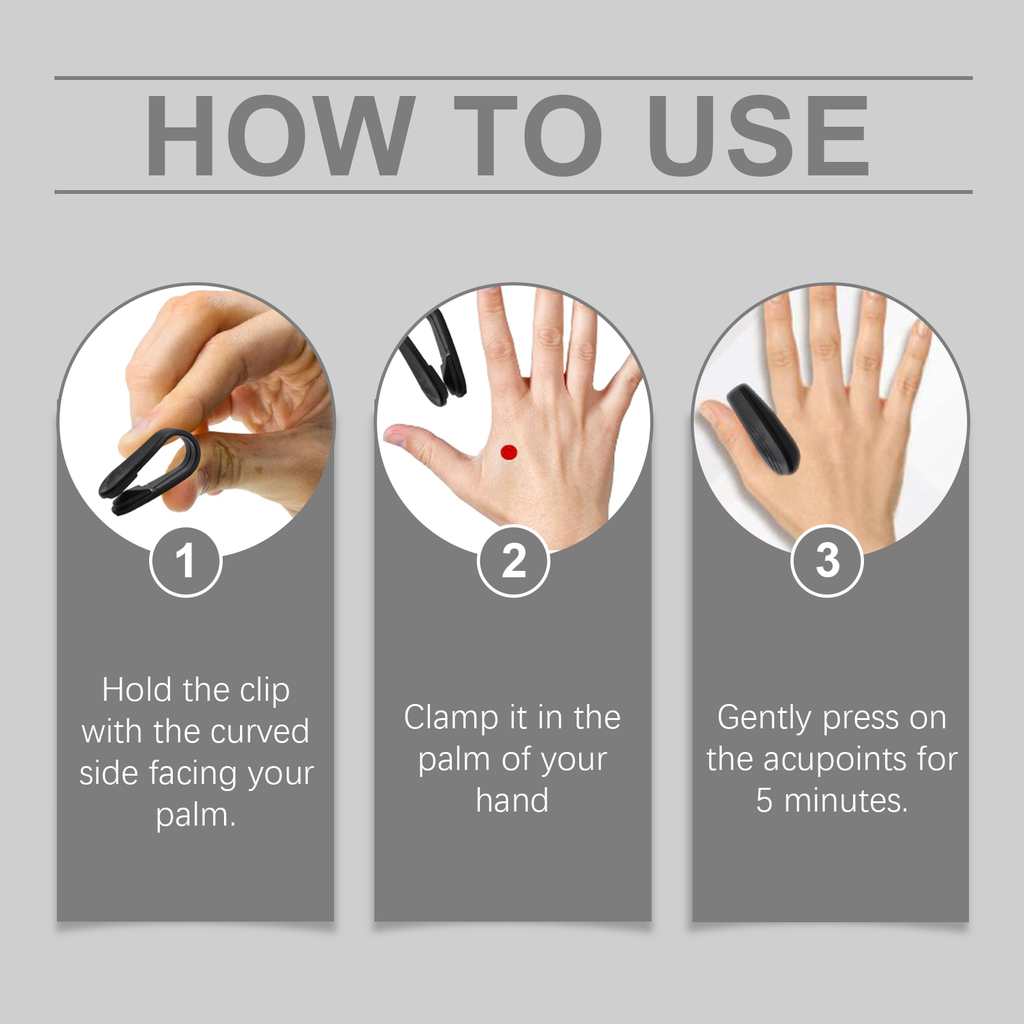 HOW TO USE

1

Hold the clip with the curved side facing your palm.

2

Clamp it in the palm of your hand

3

Gently press on the acupoints for 5 minutes.