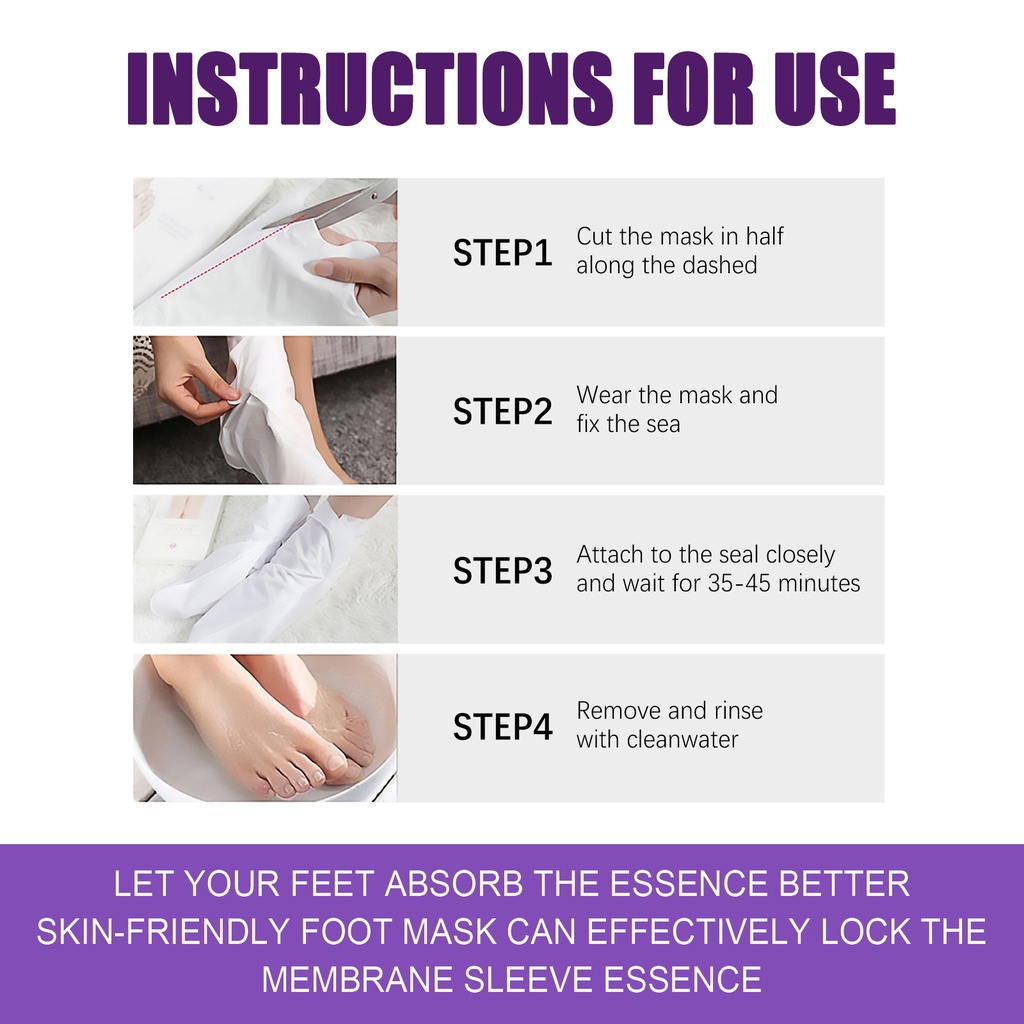 INSTRUCTIONS FOR USE

STEP1 Cut the mask in half along the dashed

STEP2 Wear the mask and fix the sea

STEP3 Attach to the seal closely and wait for 35-45 minutes

STEP4 Remove and rinse with cleanwater

LET YOUR FEET ABSORB THE ESSENCE BETTER SKIN-FRIENDLY FOOT MASK CAN EFFECTIVELY LOCK THE MEMBRANE SLEEVE ESSENCE