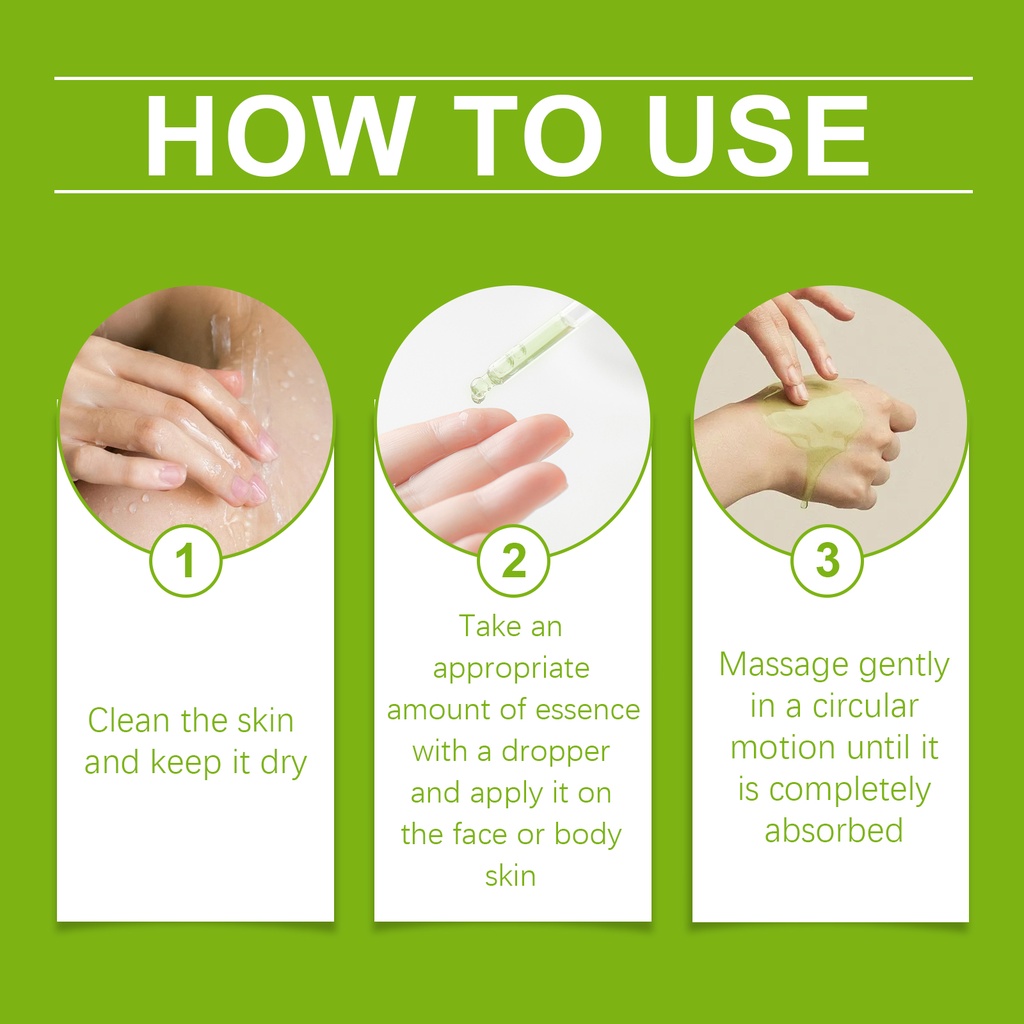 HOW TO USE

1

Clean the skin and keep it dry

2

Take an appropriate amount of essence with a dropper and apply it on the face or body skin

3

Massage gently in a circular motion until it is completely absorbed