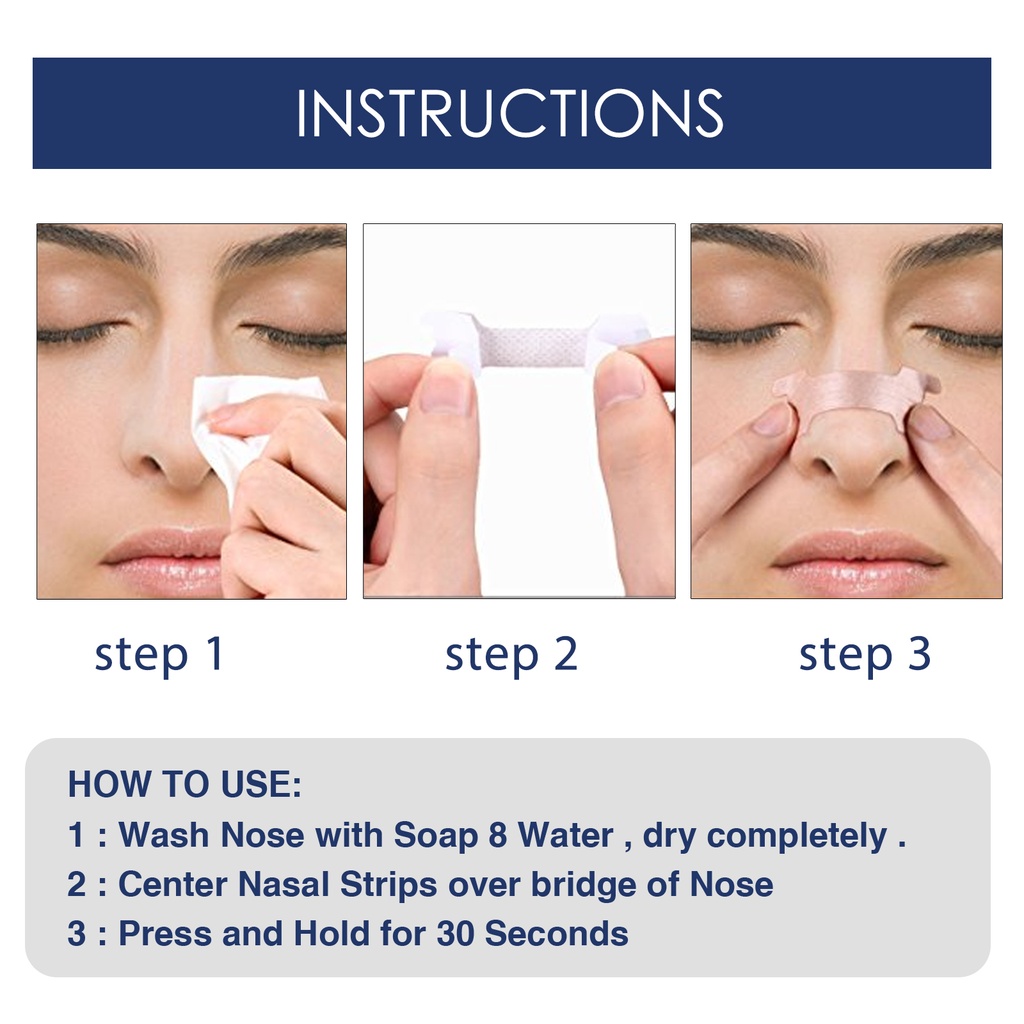 INSTRUCTIONS

step 1

step 2

step 3

HOW TO USE:
1 : Wash Nose with Soap 8 Water , dry completely .
2 : Center Nasal Strips over bridge of Nose
3 : Press and Hold for 30 Seconds