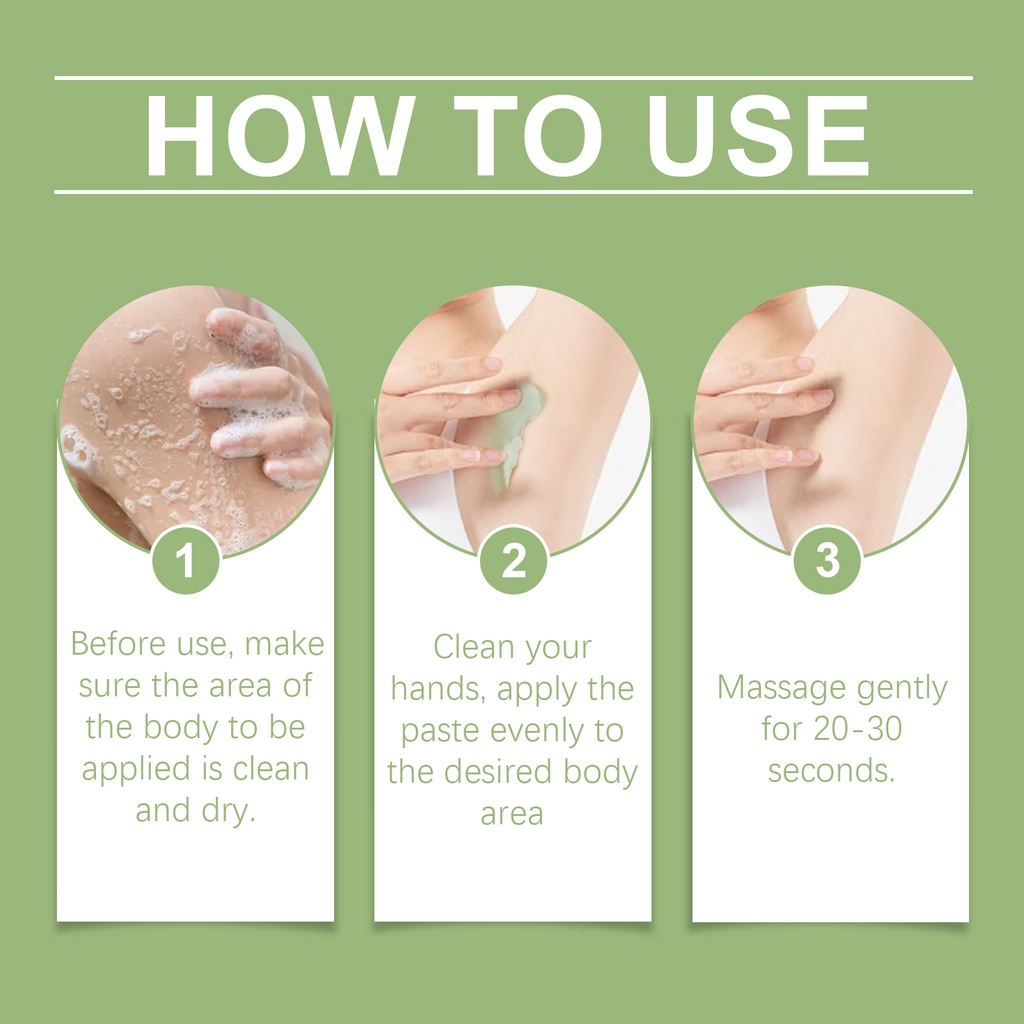 HOW TO USE

1

Before use, make sure the area of the body to be applied is clean and dry.

2

Clean your hands, apply the paste evenly to the desired body area

3

Massage gently for 20-30 seconds.