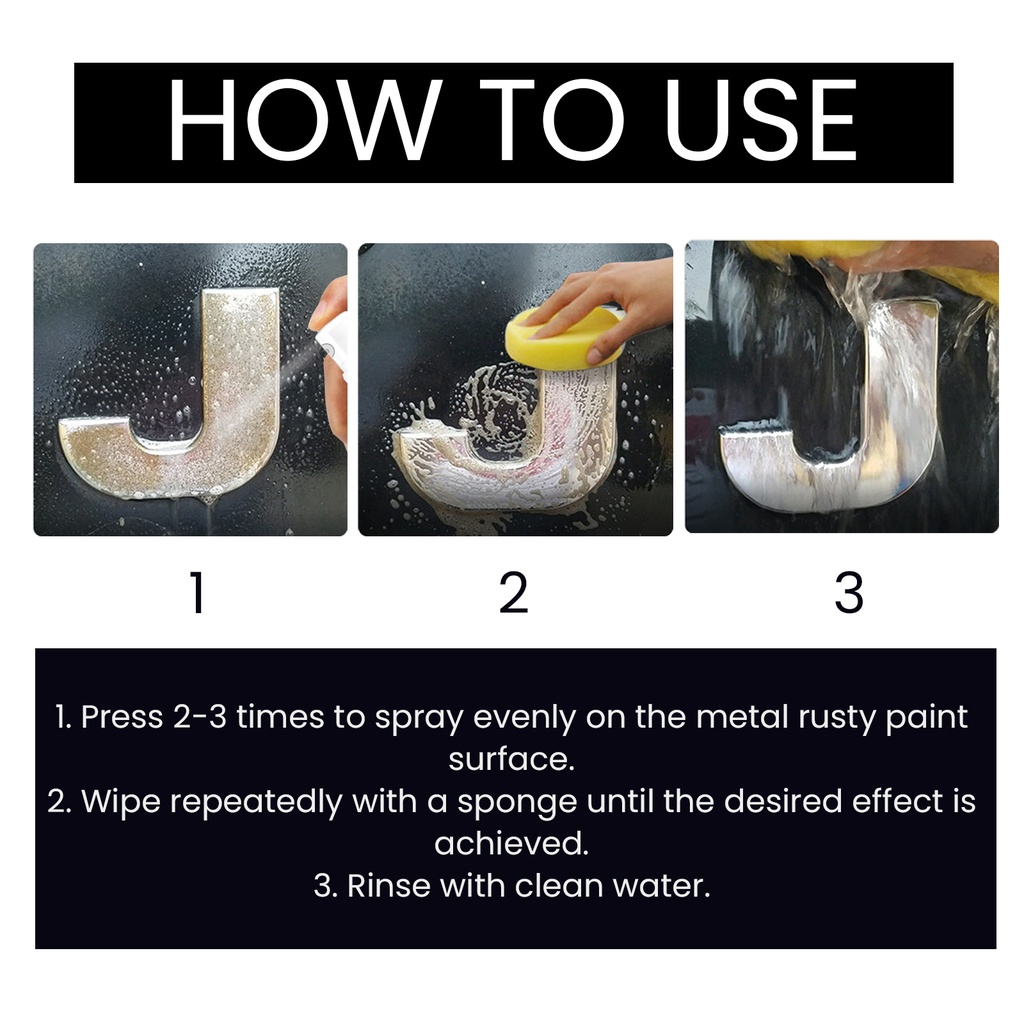 HOW TO USE

1

2

3

1. Press 2-3 times to spray evenly on the metal rusty paint surface.
2. Wipe repeatedly with a sponge until the desired effect is achieved.
3. Rinse with clean water.