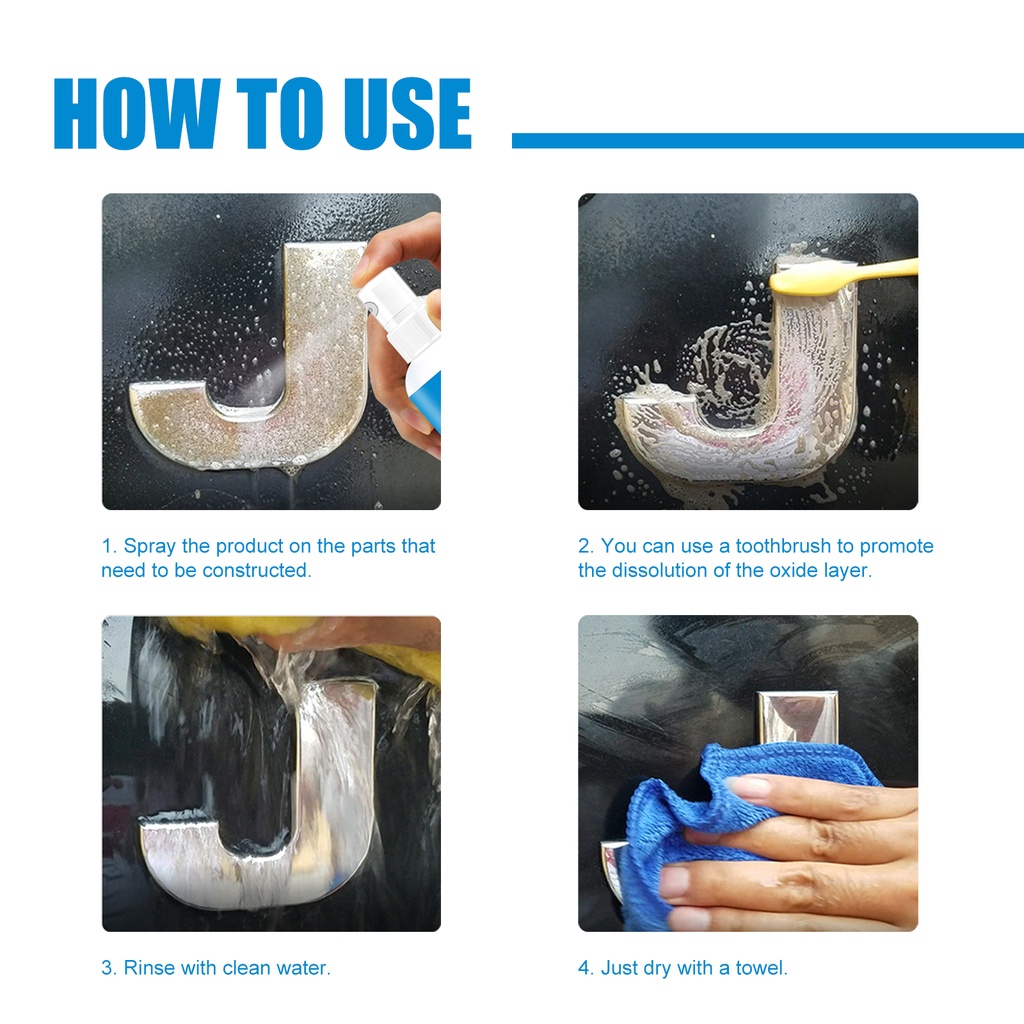 HOW TO USE

1. Spray the product on the parts that need to be constructed.

2. You can use a toothbrush to promote the dissolution of the oxide layer.

3. Rinse with clean water.

4. Just dry with a towel.