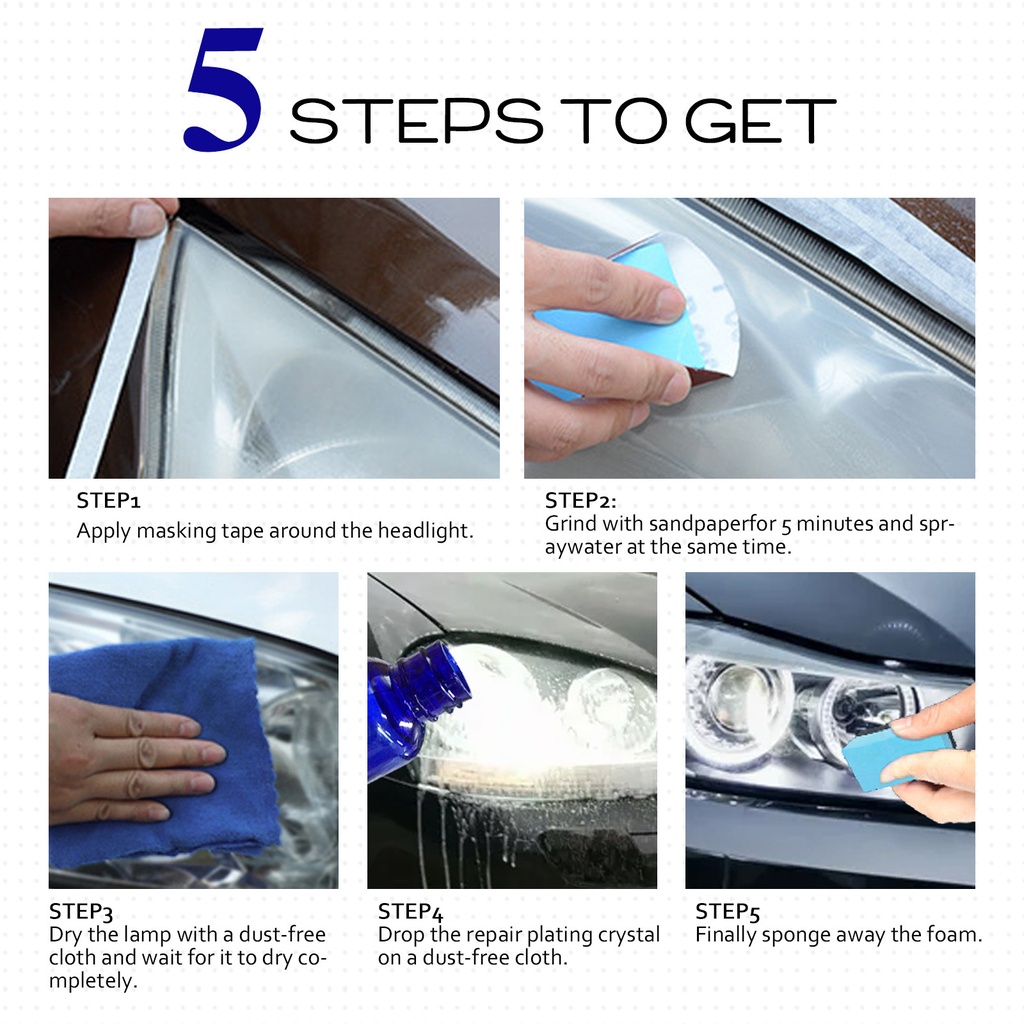 5 STEPS TO GET

STEP1
Apply masking tape around the headlight.

STEP2:
Grind with sandpaperfor 5 minutes and spraywater at the same time.

STEP3
Dry the lamp with a dust-free cloth and wait for it to dry completely.

STEP4
Drop the repair plating crystal on a dust-free cloth.

STEP5
Finally sponge away the foam.