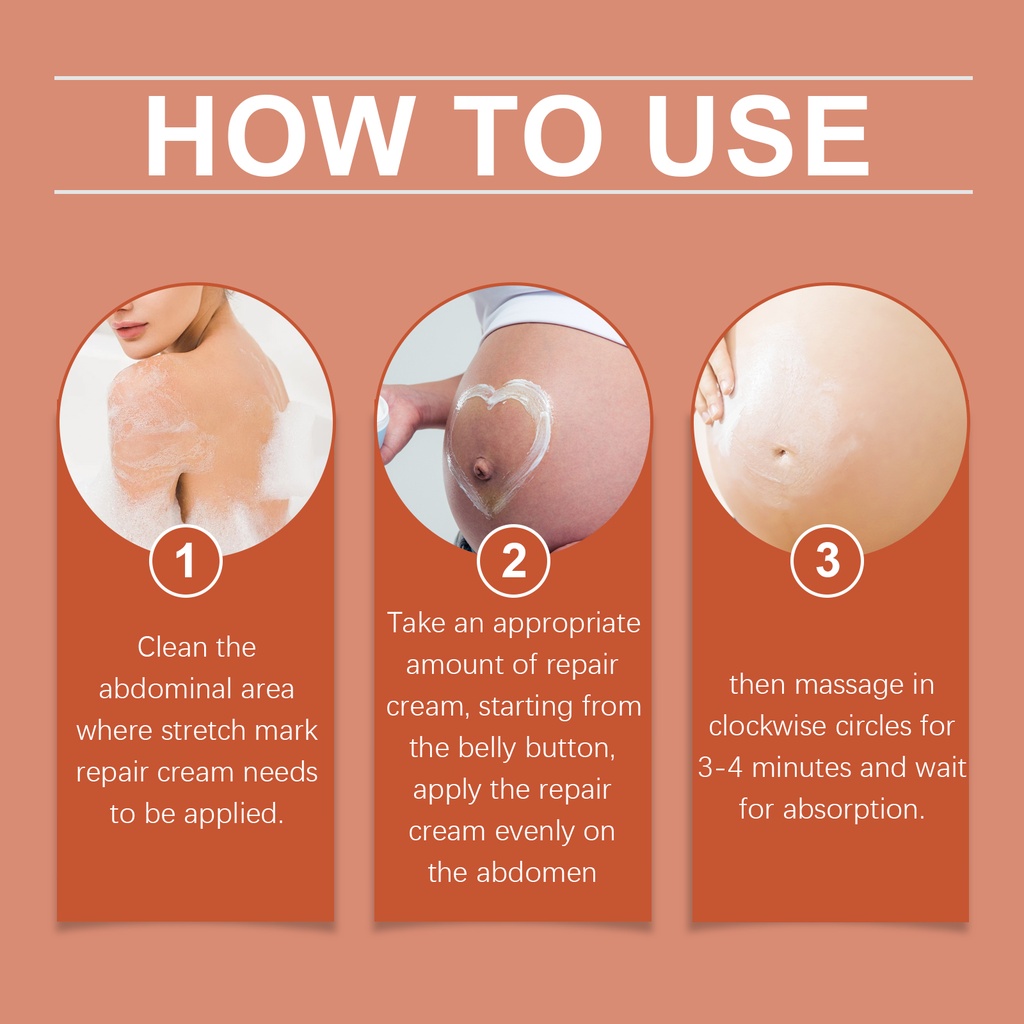 HOW TO USE

1

Clean the abdominal area where stretch mark repair cream needs to be applied.

2

Take an appropriate amount of repair cream, starting from the belly button, apply the repair cream evenly on the abdomen

3

then massage in clockwise circles for 3-4 minutes and wait for absorption.