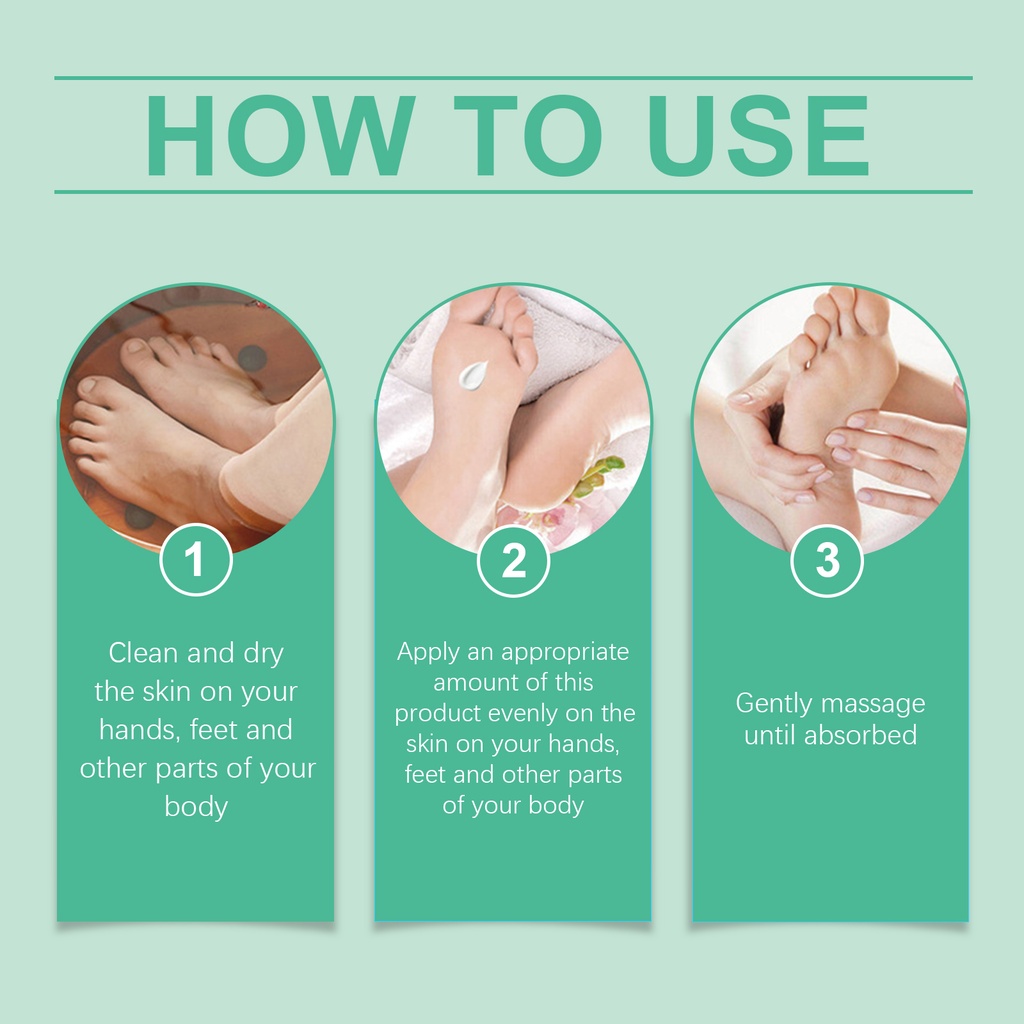 HOW TO USE

1

Clean and dry the skin on your hands, feet and other parts of your body

2

Apply an appropriate amount of this product evenly on the skin on your hands, feet and other parts of your body

3

Gently massage until absorbed