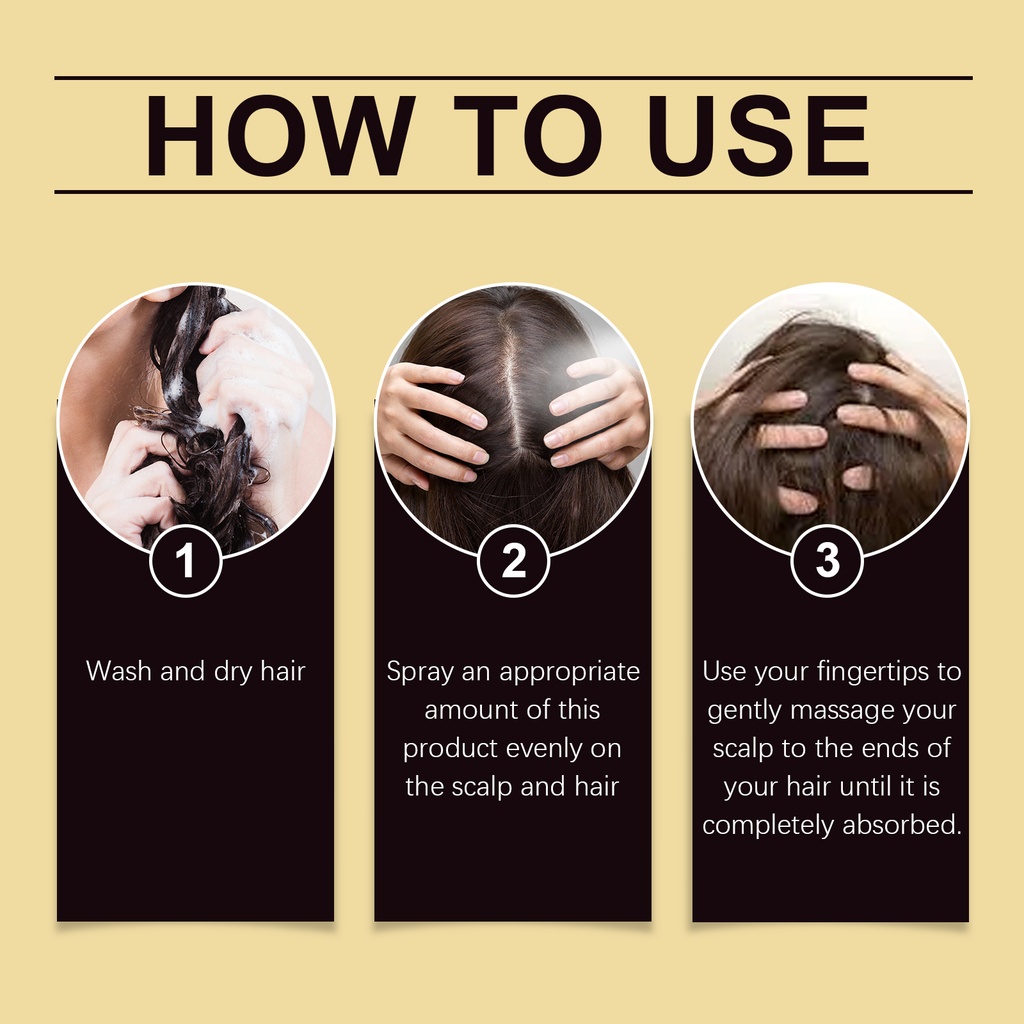 HOW TO USE

1

Wash and dry hair

2

Spray an appropriate amount of this product evenly on the scalp and hair

3

Use your fingertips to gently massage your scalp to the ends of your hair until it is completely absorbed.