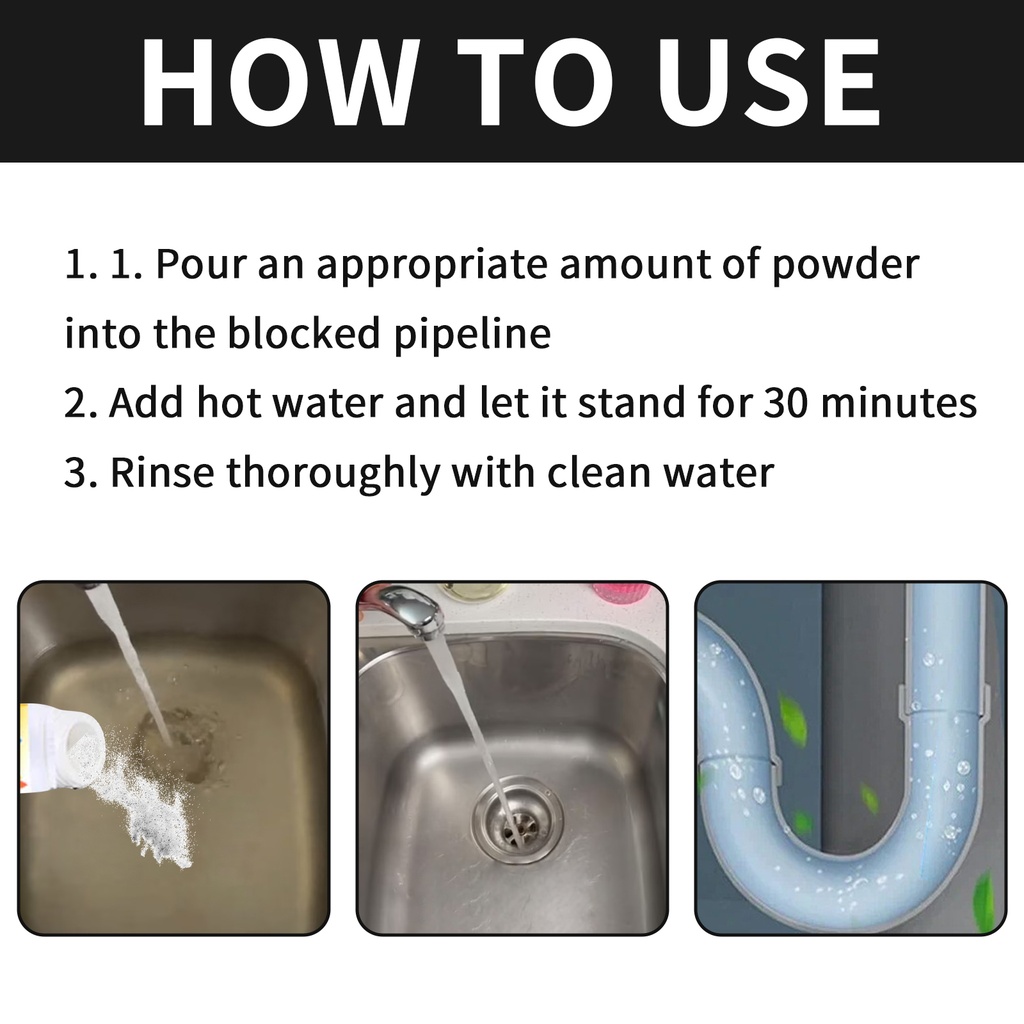 HOW TO USE

1. 1. Pour an appropriate amount of powder into the blocked pipeline
2. Add hot water and let it stand for 30 minutes
3. Rinse thoroughly with clean water