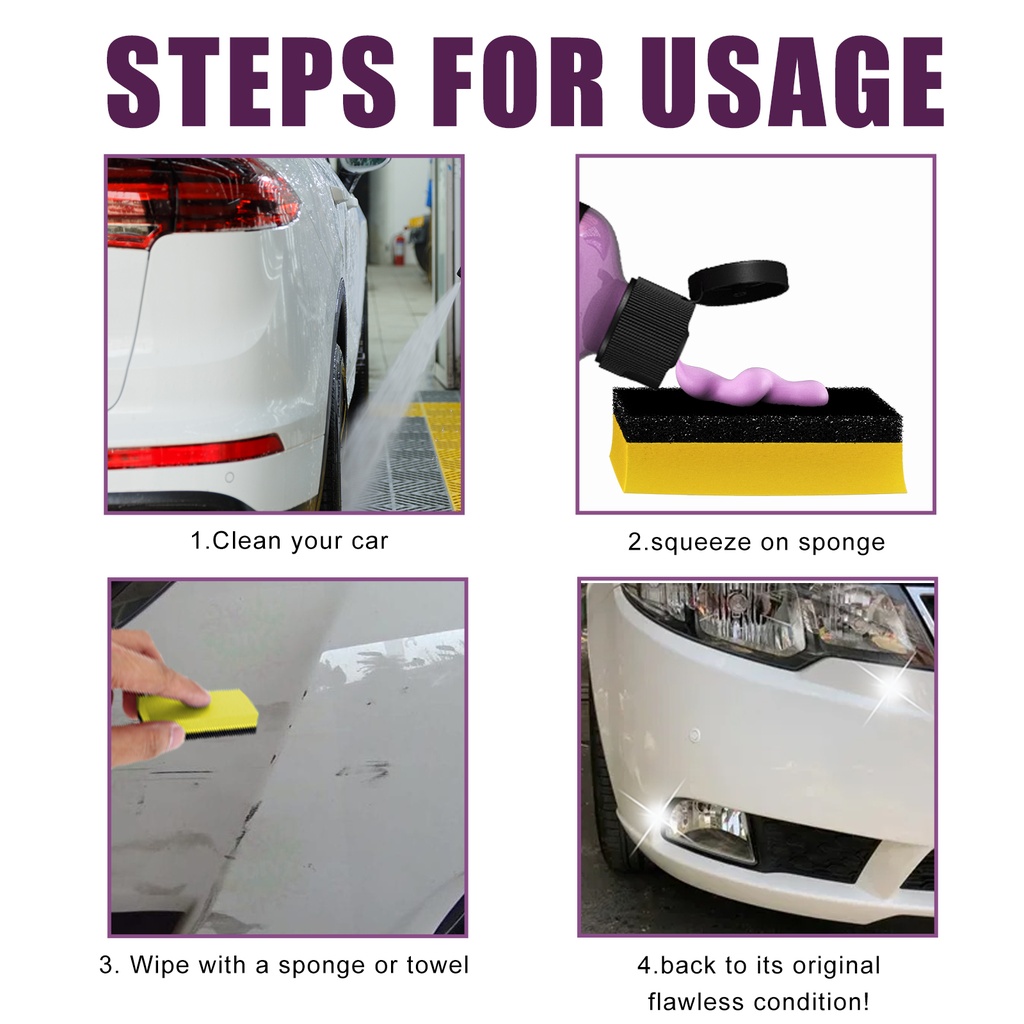 STEPS FOR USAGE

1.Clean your car

2.squeeze on sponge

3. Wipe with a sponge or towel

4.back to its original flawless condition!