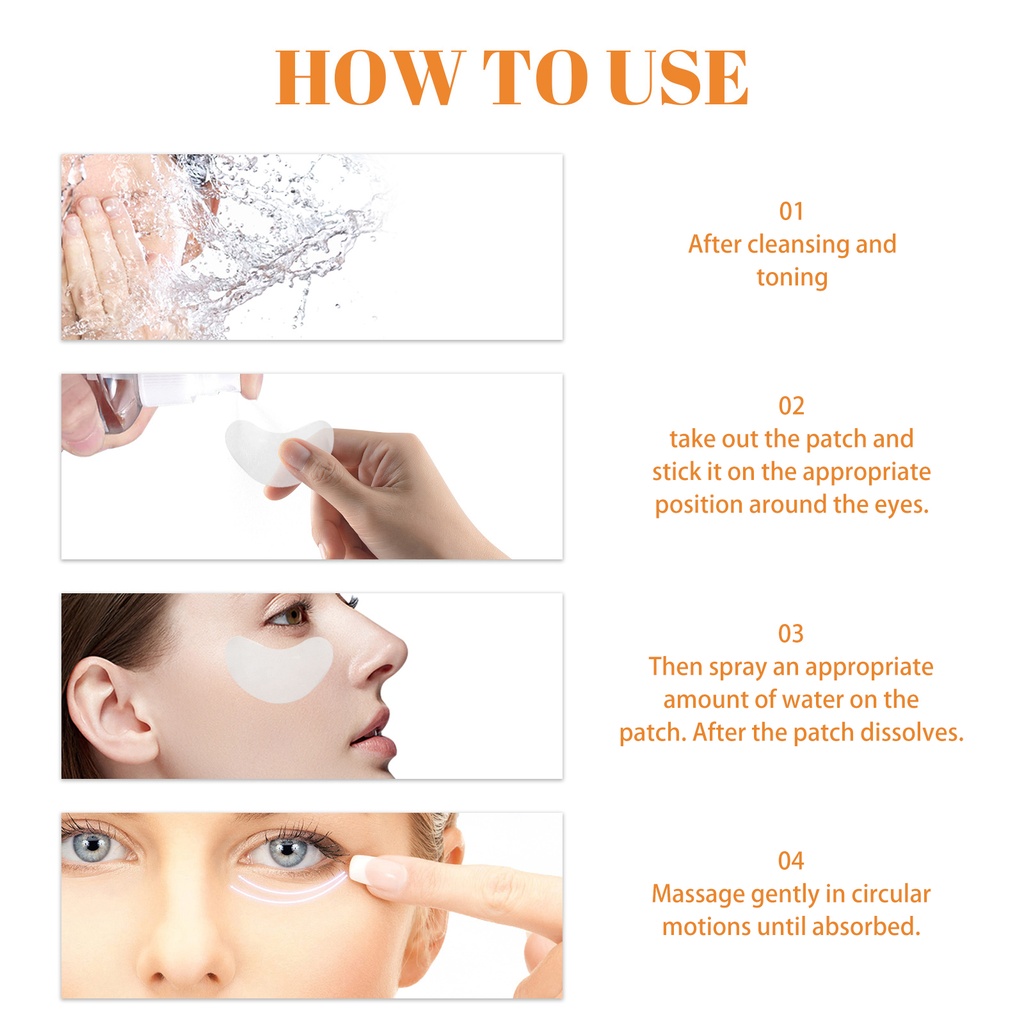 HOW TO USE

01
After cleansing and toning

02
take out the patch and stick it on the appropriate position around the eyes.

03
Then spray an appropriate amount of water on the patch. After the patch dissolves.

04
Massage gently in circular motions until absorbed.