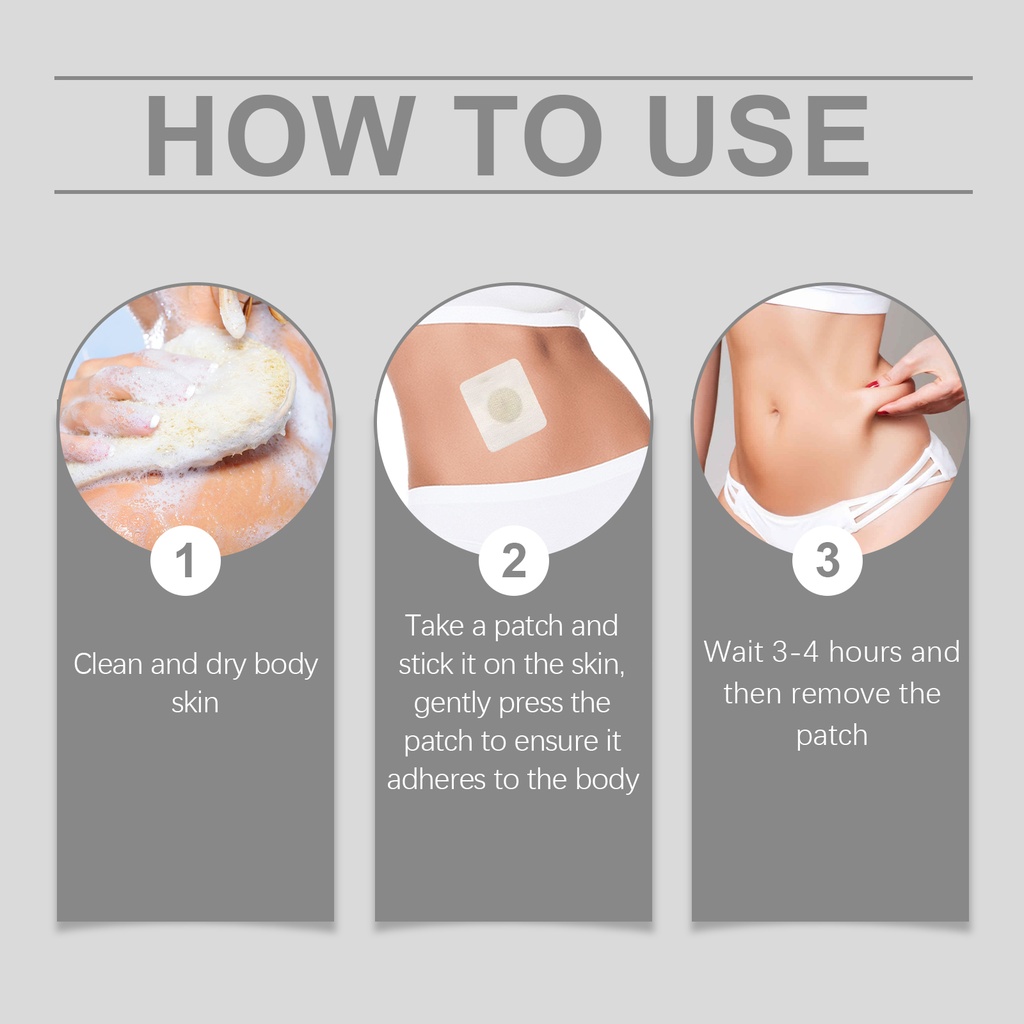 HOW TO USE

1

Clean and dry body skin

2

Take a patch and stick it on the skin, gently press the patch to ensure it adheres to the body

3

Wait 3-4 hours and then remove the patch