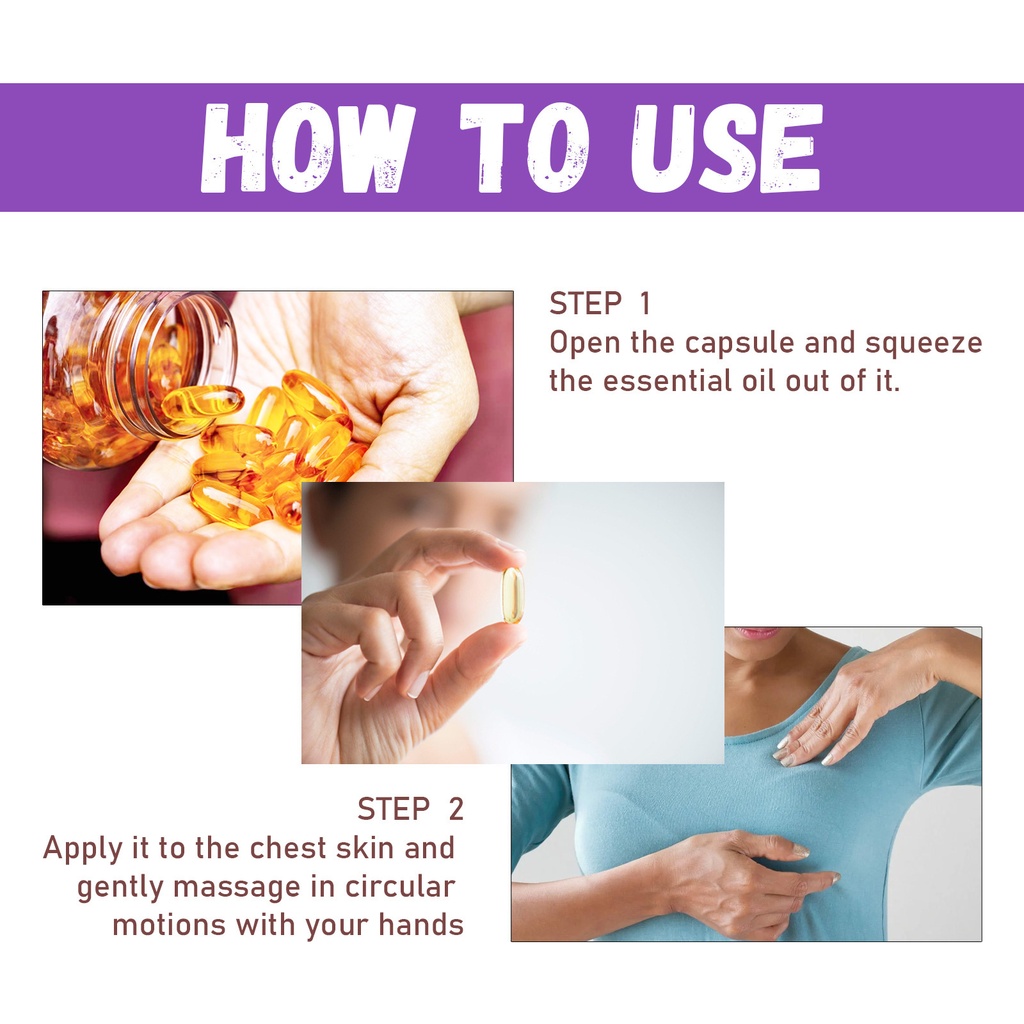 HOW TO USE

STEP 1
Open the capsule and squeeze the essential oil out of it.

STEP 2
Apply it to the chest skin and gently massage in circular motions with your hands