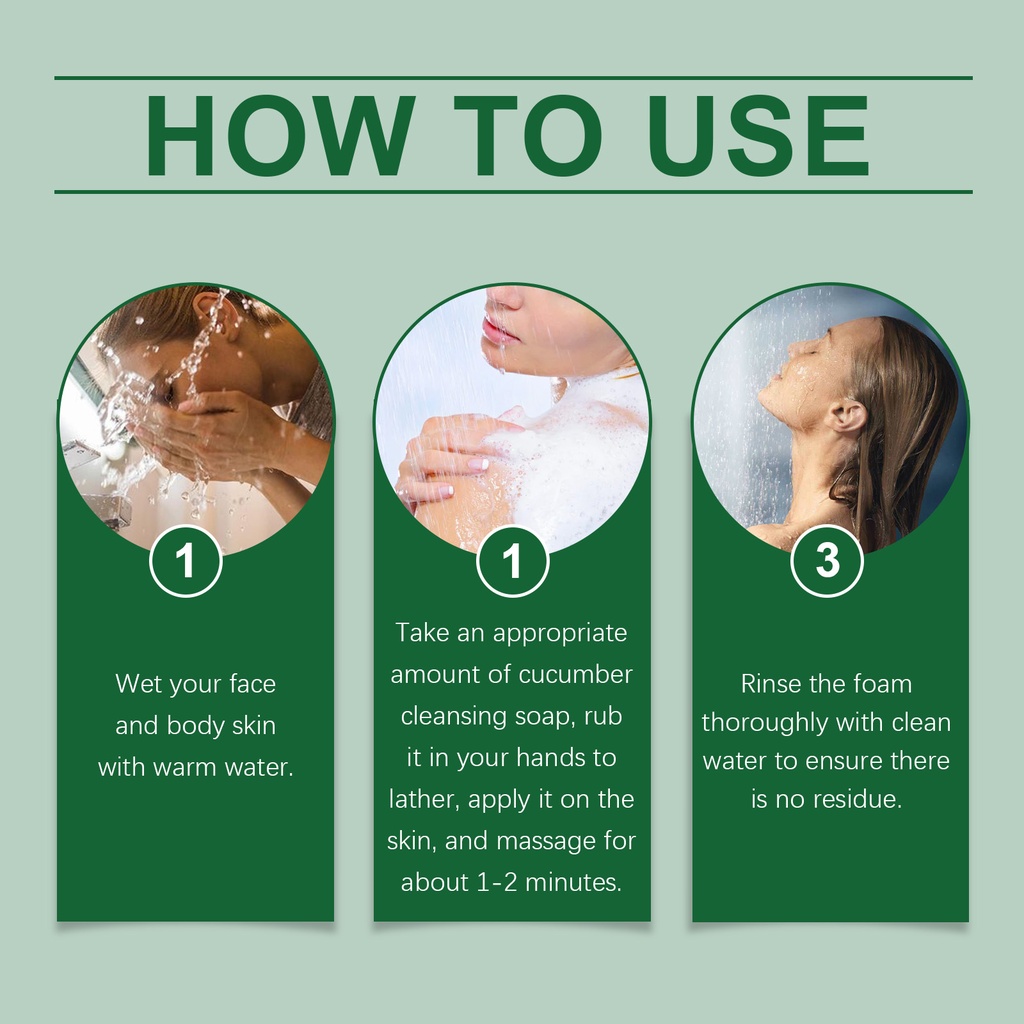 HOW TO USE

1

Wet your face and body skin with warm water.

1

Take an appropriate amount of cucumber cleansing soap, rub it in your hands to lather, apply it on the skin, and massage for about 1-2 minutes.

3

Rinse the foam thoroughly with clean water to ensure there is no residue.