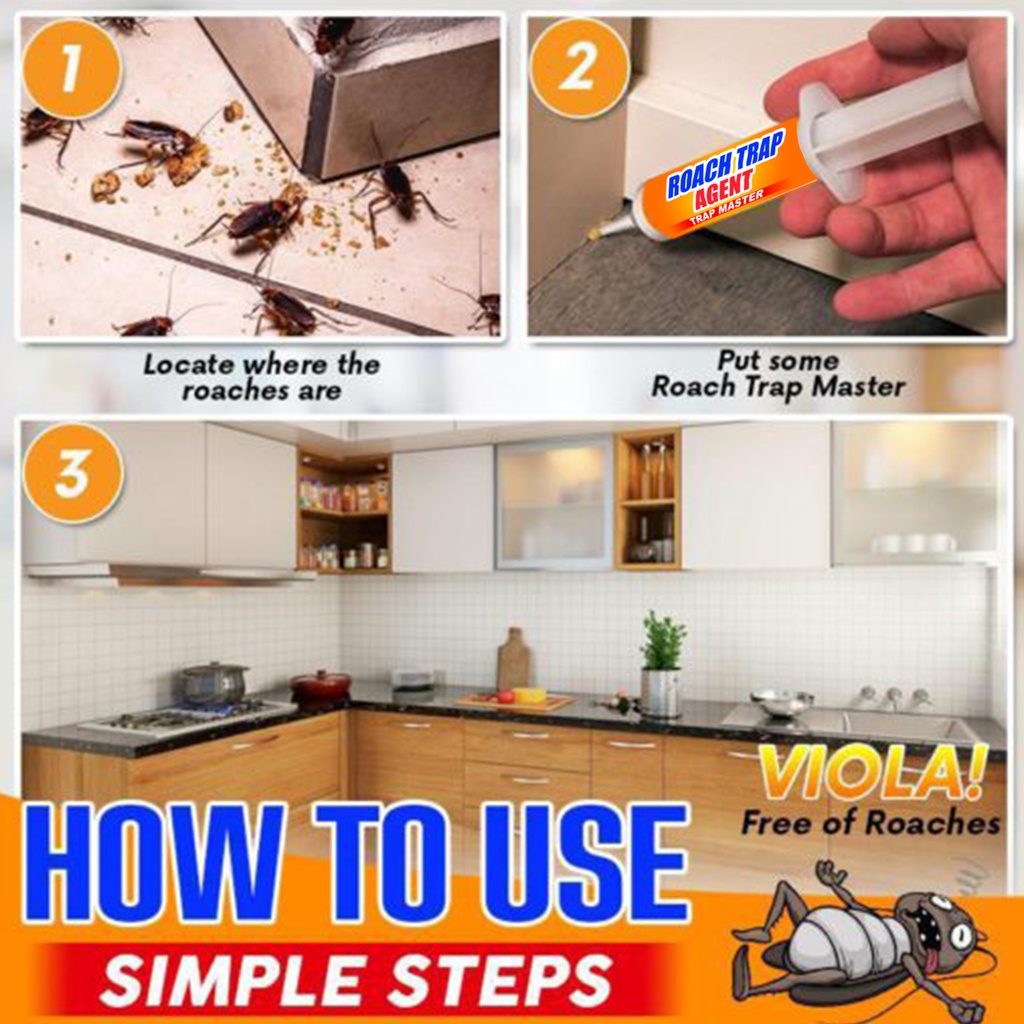 1

Locate where the roaches are

2

ROACH TRAP AGENT TRAP MASTER

Put some Roach Trap Master

3

VIOLA!
Free of Roaches

HOW TO USE

SIMPLE STEPS