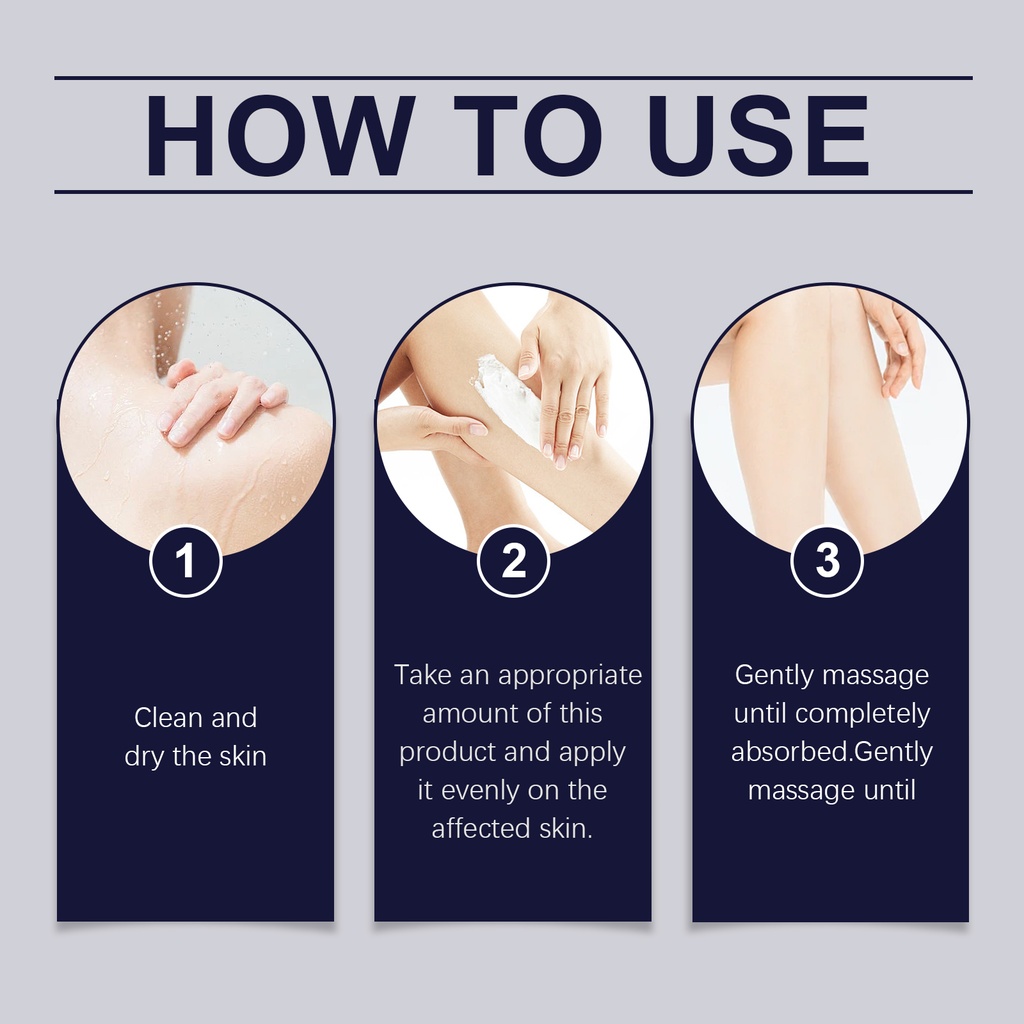 HOW TO USE

1

Clean and dry the skin

2

Take an appropriate amount of this product and apply it evenly on the affected skin.

3

Gently massage until completely absorbed.Gently massage until