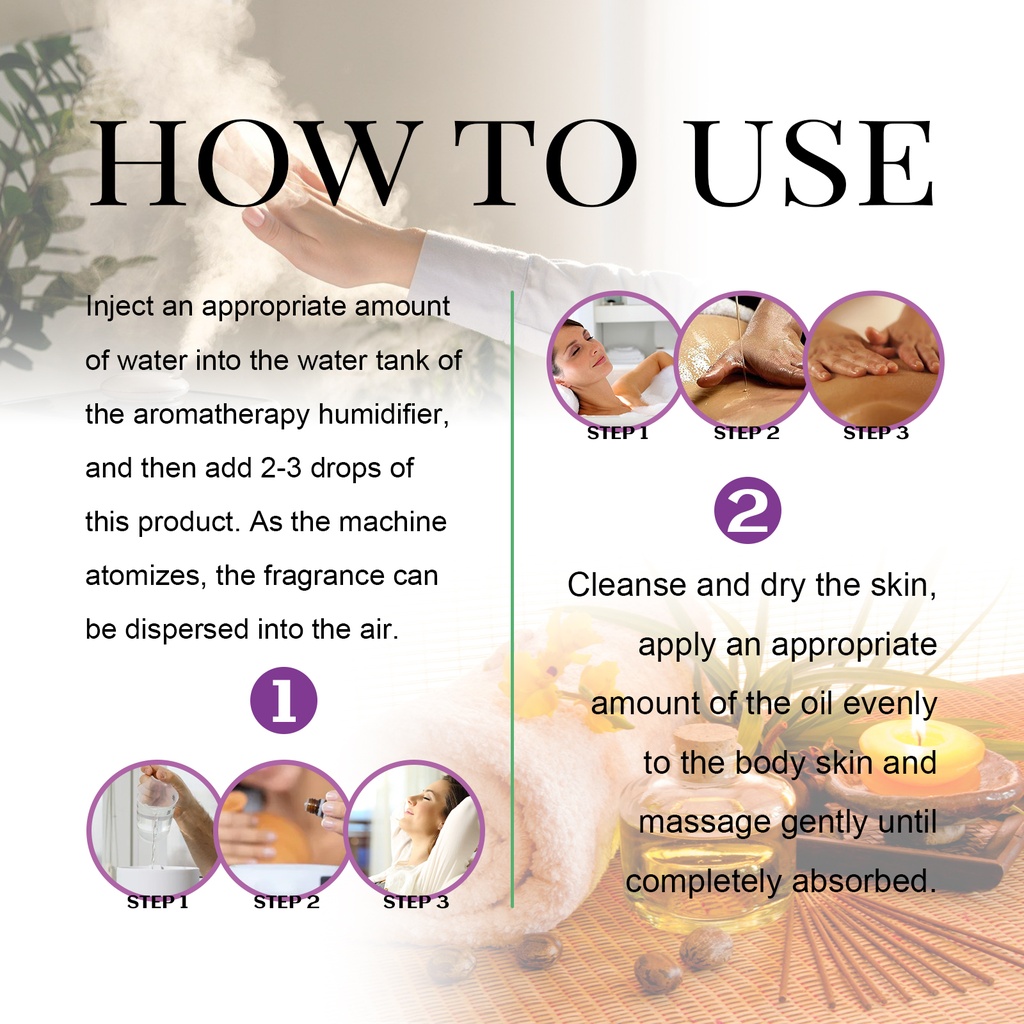 HOW TO USE

Inject an appropriate amount of water into the water tank of the aromatherapy humidifier, and then add 2-3 drops of this product. As the machine atomizes, the fragrance can be dispersed into the air.

1

STEP 1 STEP 2 STEP 3

STEP 1 STEP 2 STEP 3

2

Cleanse and dry the skin, apply an appropriate amount of the oil evenly to the body skin and massage gently until completely absorbed.