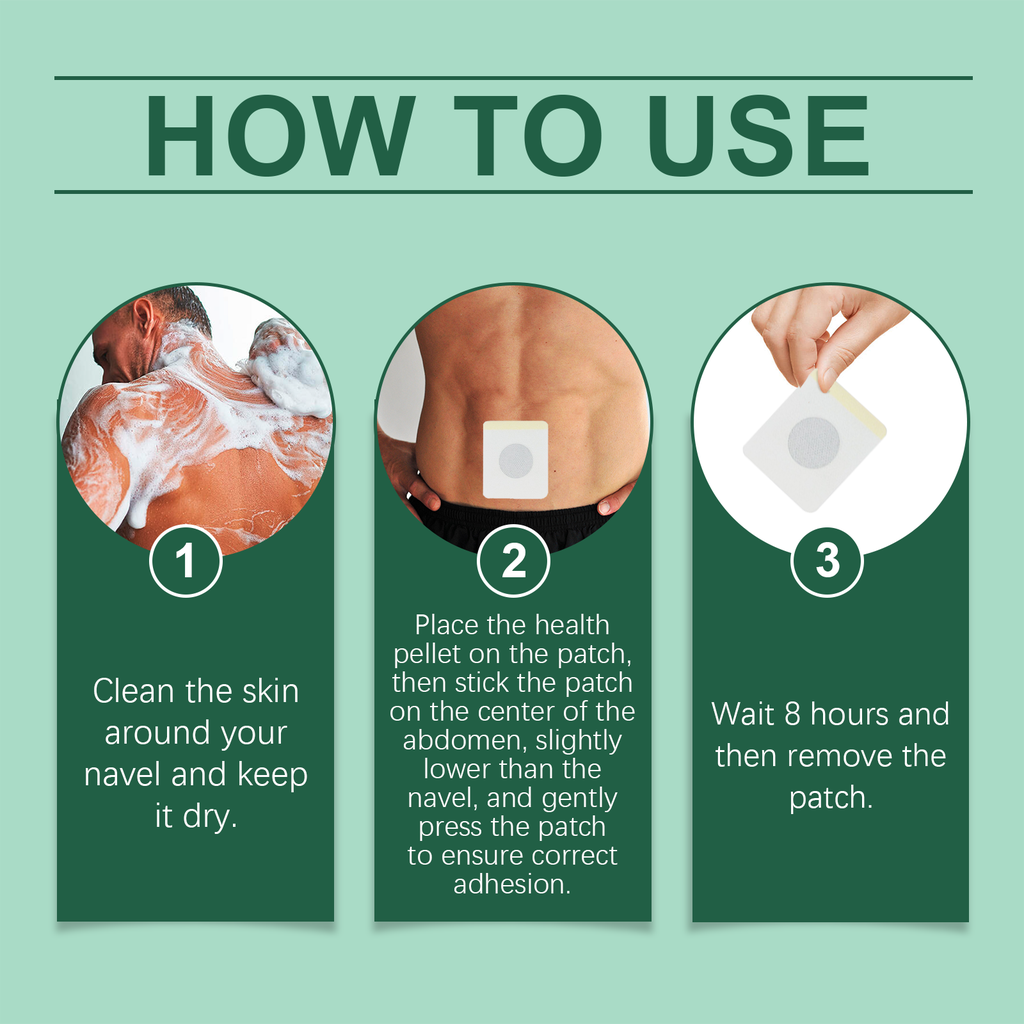 HOW TO USE

1

Clean the skin around your navel and keep it dry.

2

Place the health pellet on the patch, then stick the patch on the center of the abdomen, slightly lower than the navel, and gently press the patch to ensure correct adhesion.

3

Wait 8 hours and then remove the patch.