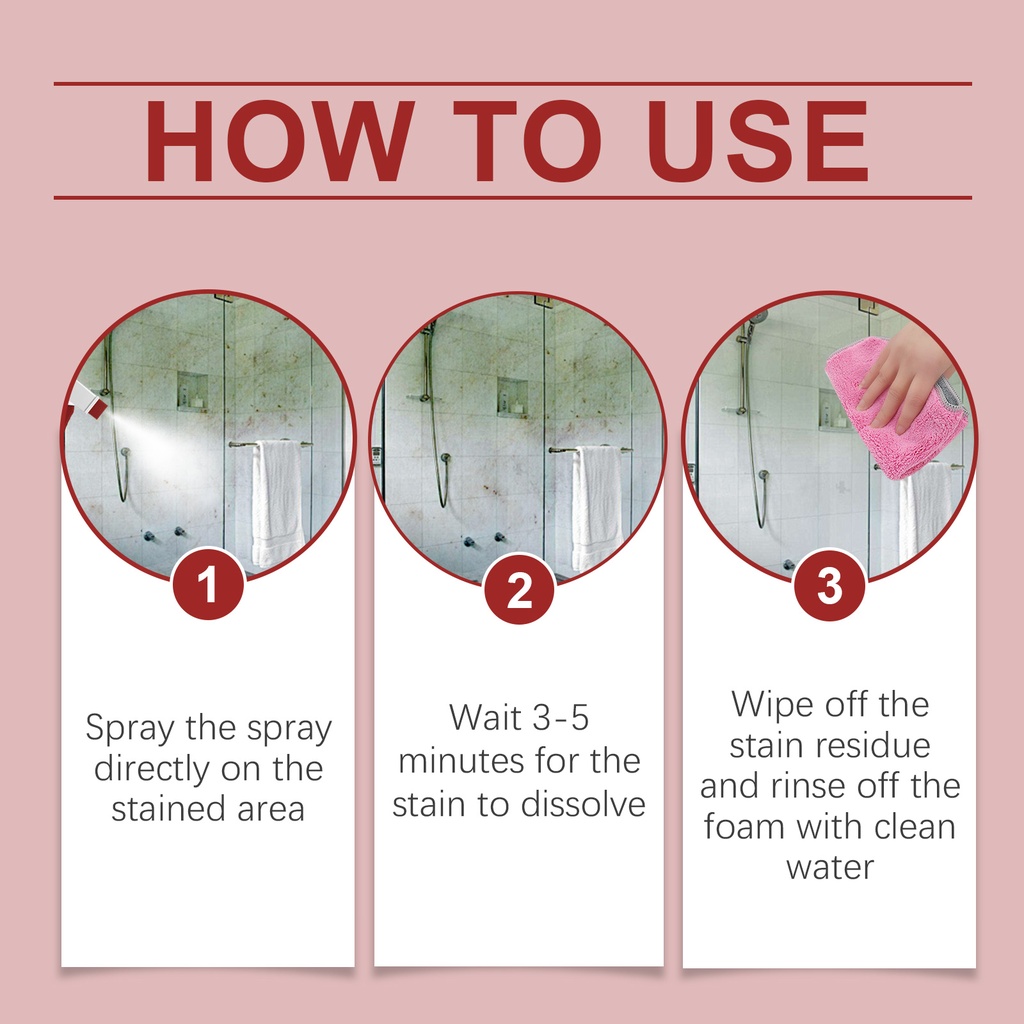 HOW TO USE

1

Spray the spray directly on the stained area

2

Wait 3-5 minutes for the stain to dissolve

3

Wipe off the stain residue and rinse off the foam with clean water