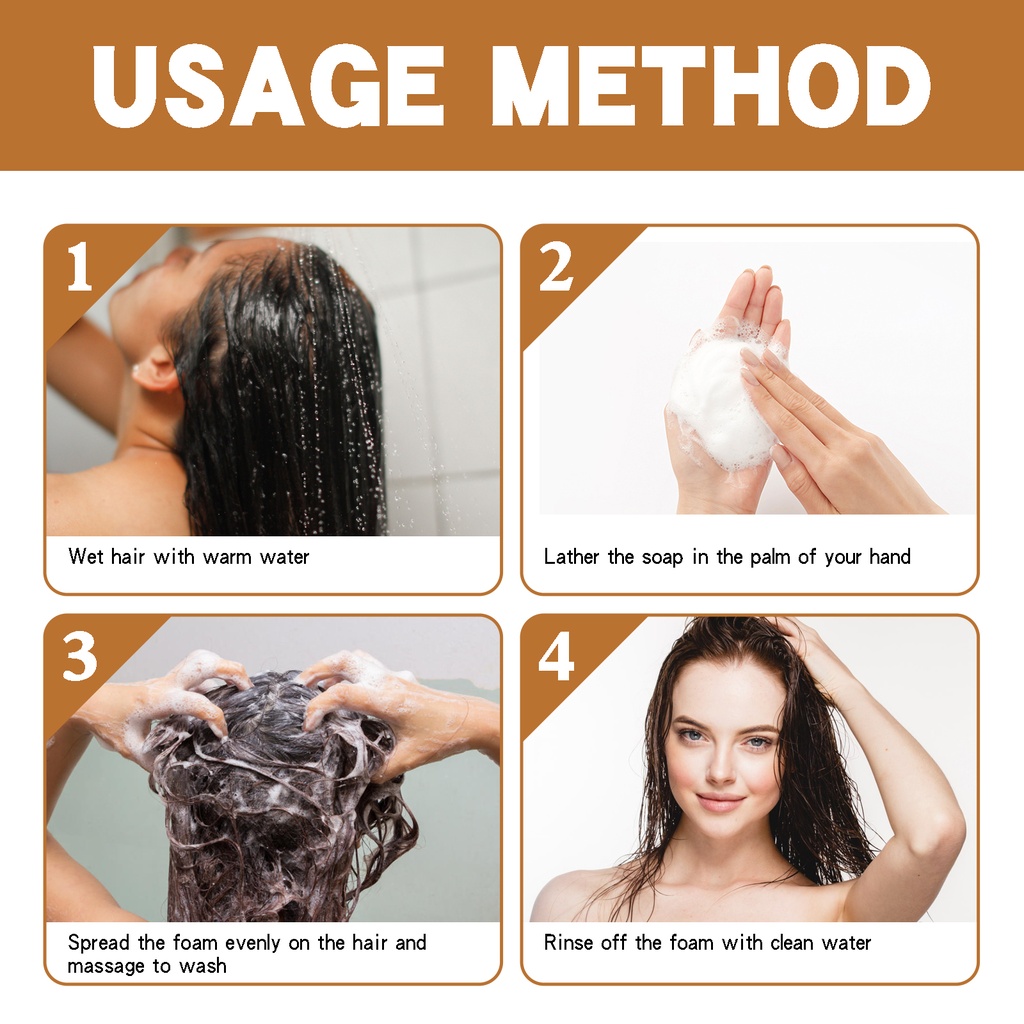 USAGE METHOD

1

Wet hair with warm water

2

Lather the soap in the palm of your hand

3

Spread the foam evenly on the hair and massage to wash

4

Rinse off the foam with clean water