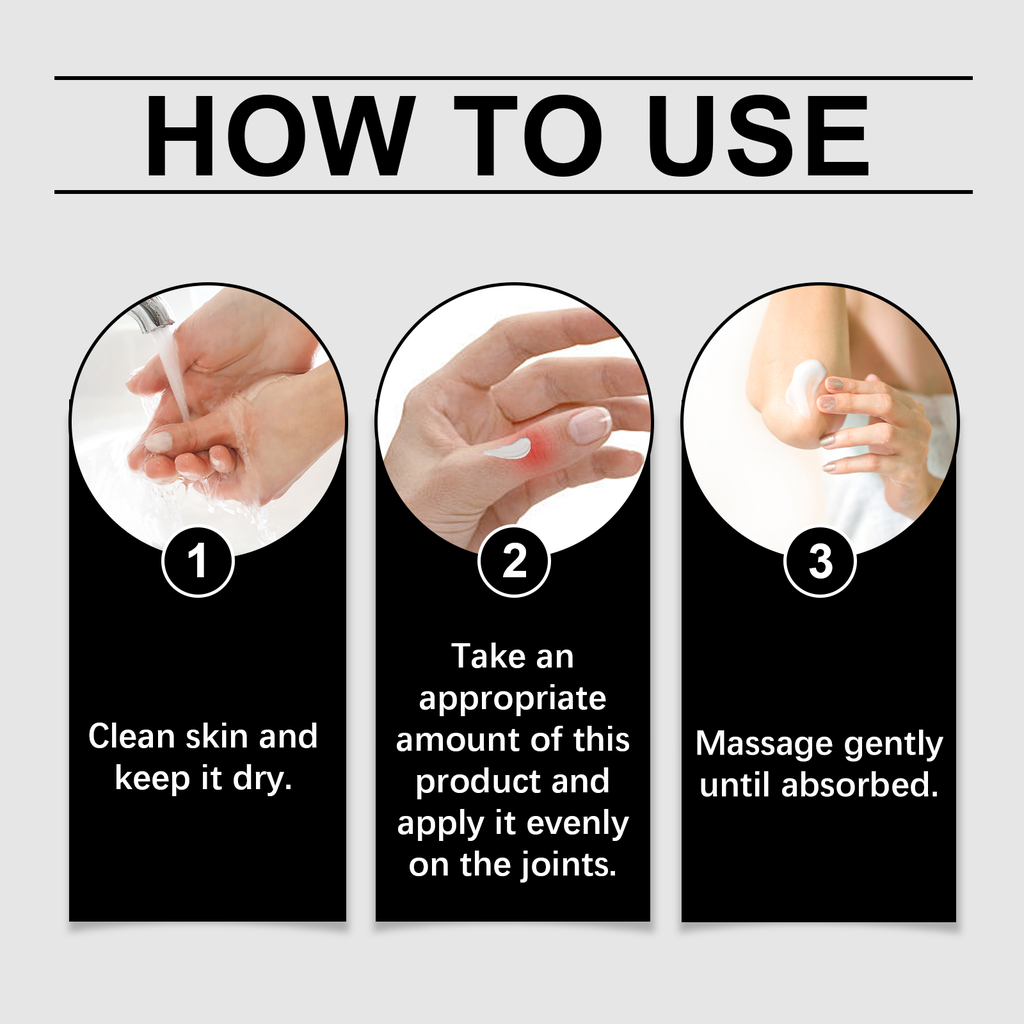 HOW TO USE

1

Clean skin and keep it dry.

2

Take an appropriate amount of this product and apply it evenly on the joints.

3

Massage gently until absorbed.